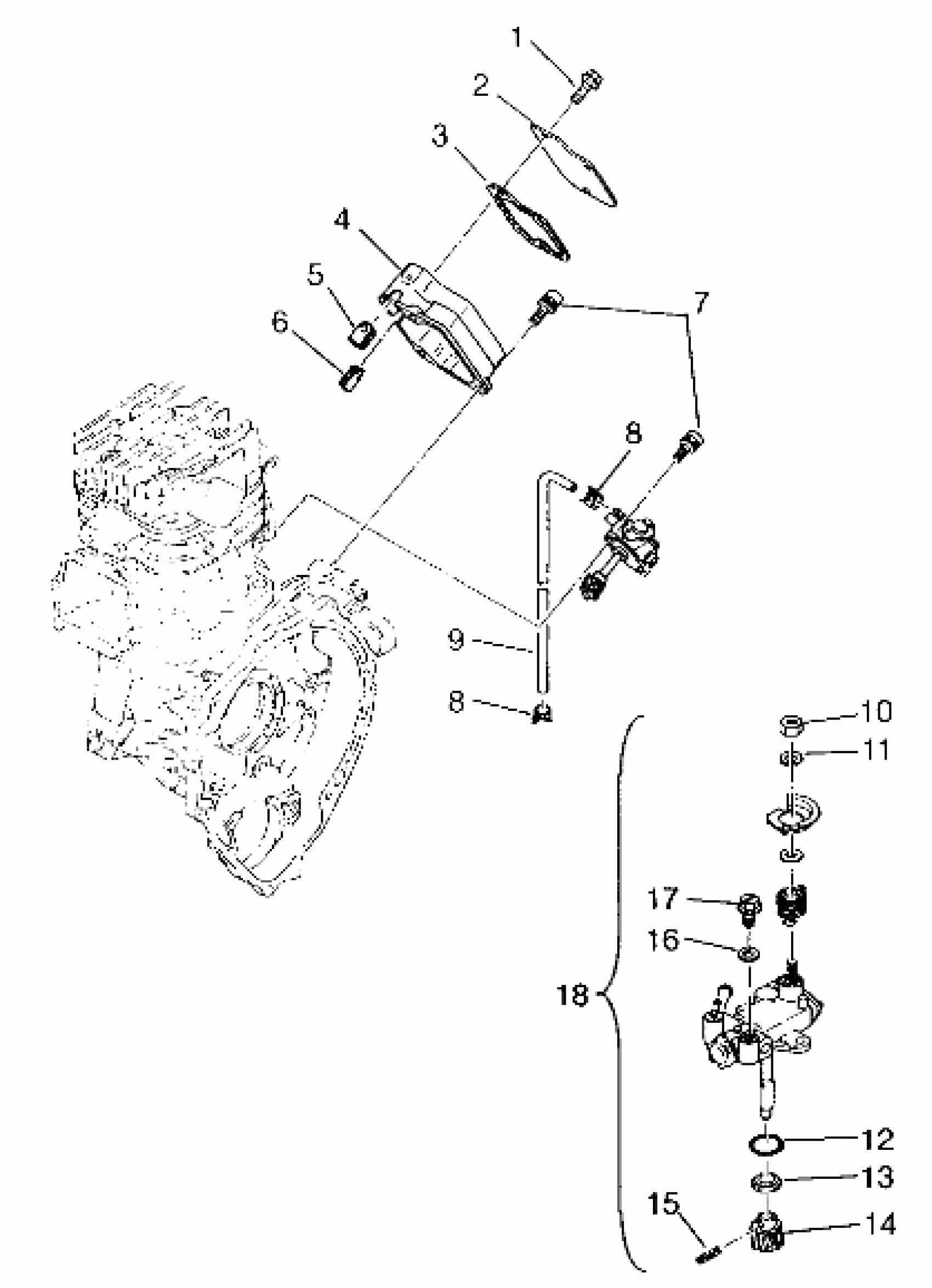 1
2
3
4
5
6
7
8
9
8
10
11
17
16
18
12
13
15
14