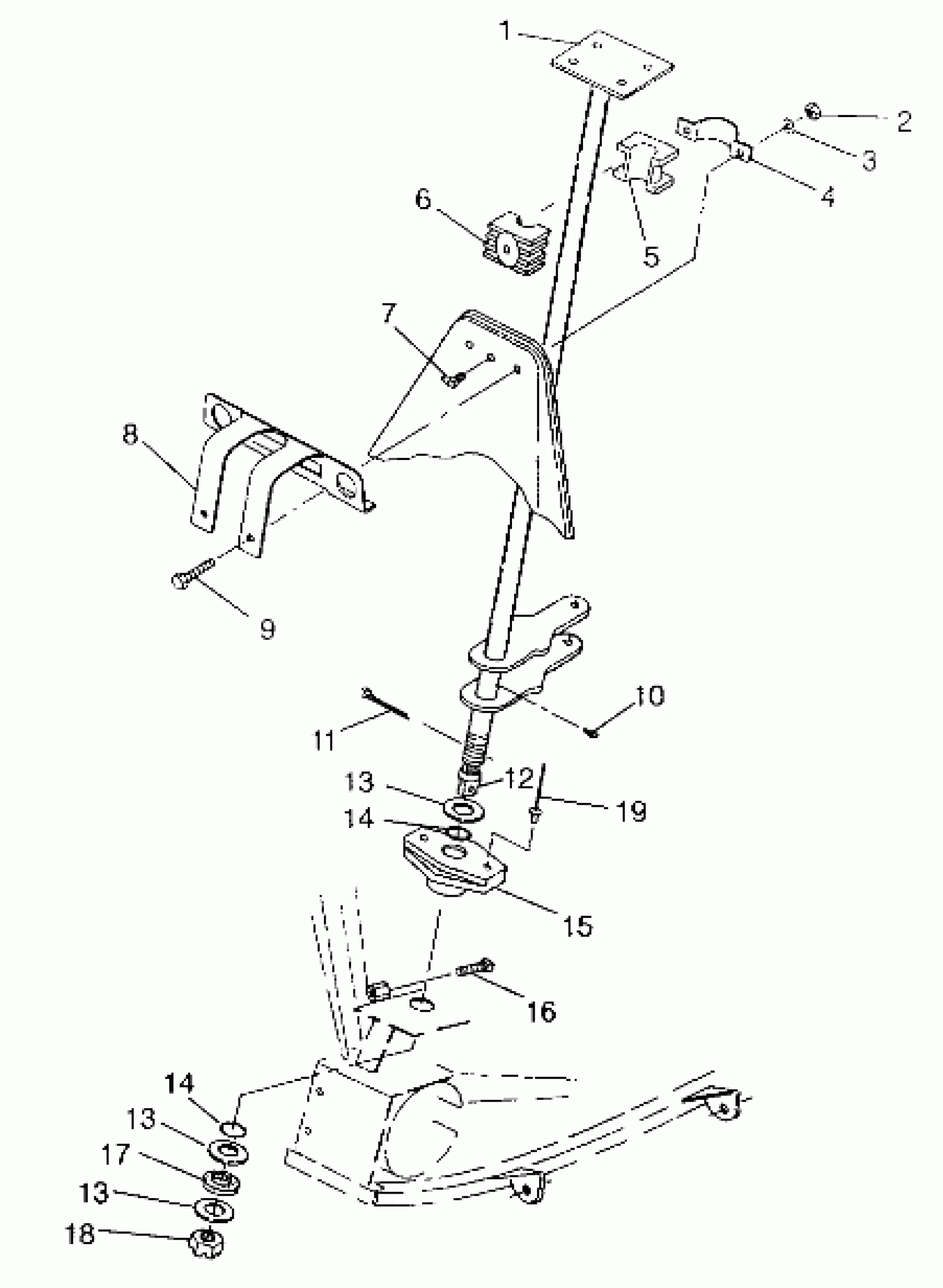 1
2
3
4
6
5
7
8
9
10
11
13
12
19
14
15
16
14
13
17
13
18