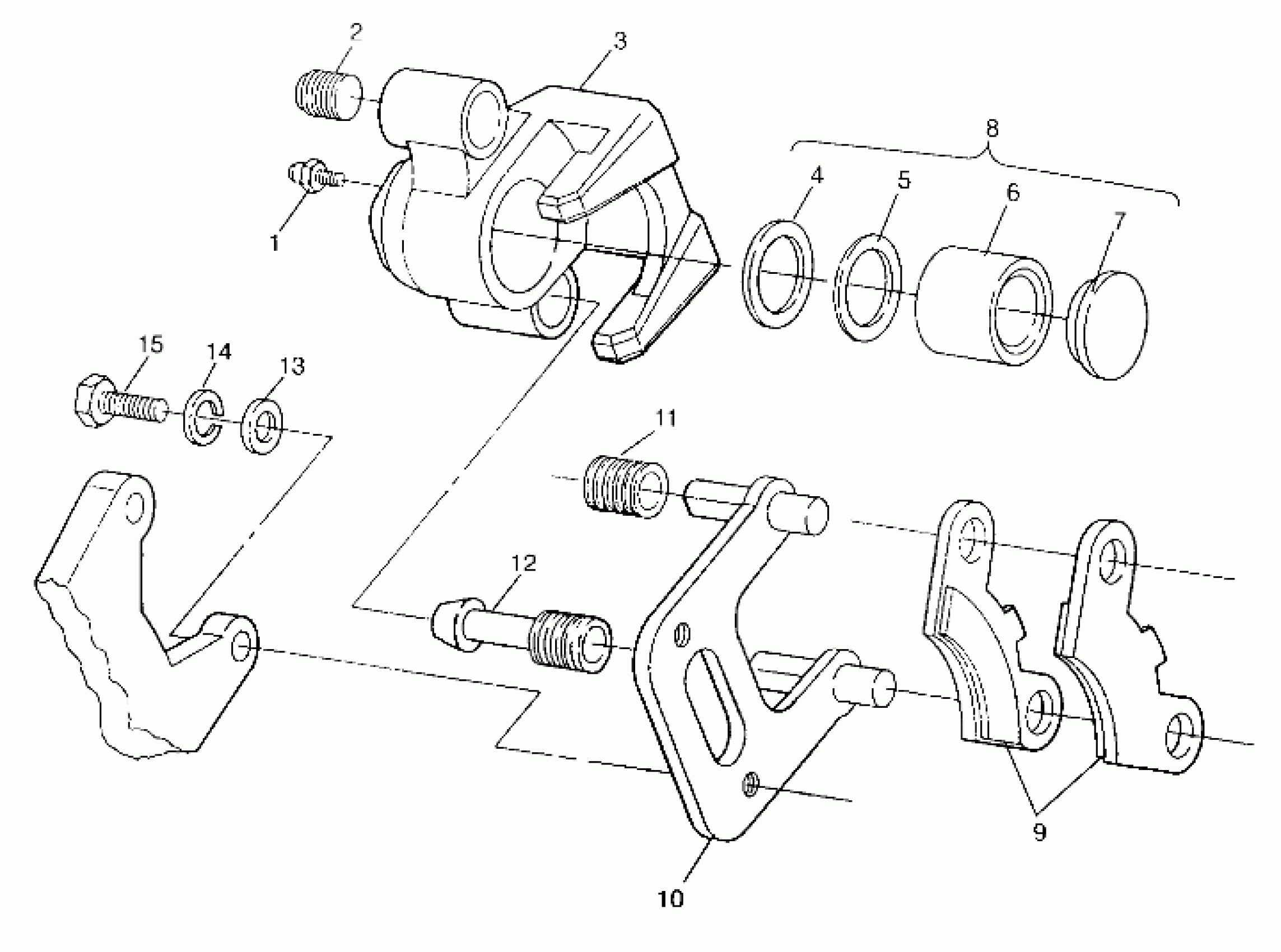 2
3
8
1
4
5
6
7
15
14
13
11
12
9
10