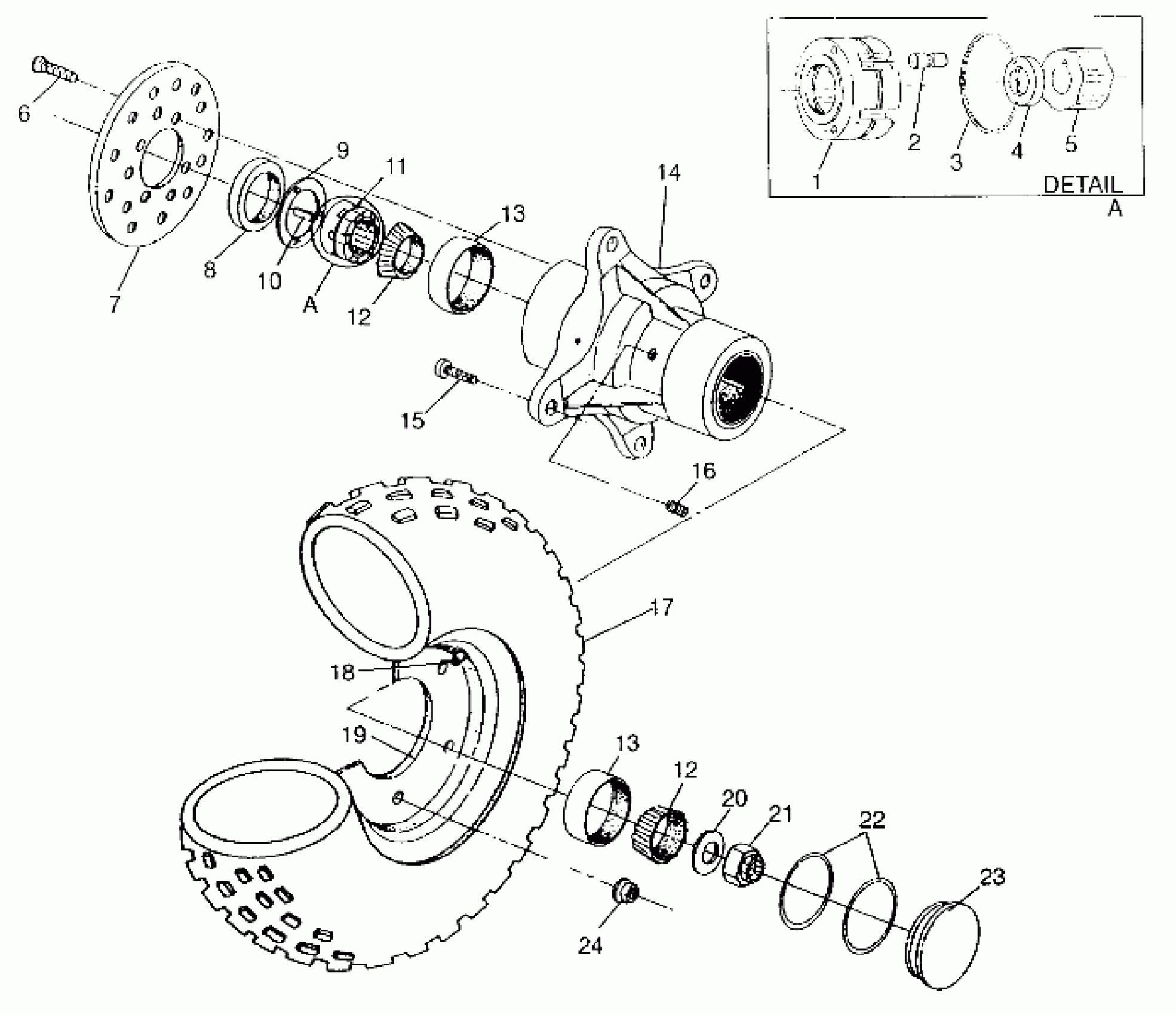 1
2
3
4
5
DETAIL
A
6
7
8
9
10
11
A
12
13
14
15
16
17
18
19
13
12
20
21
22
23
24