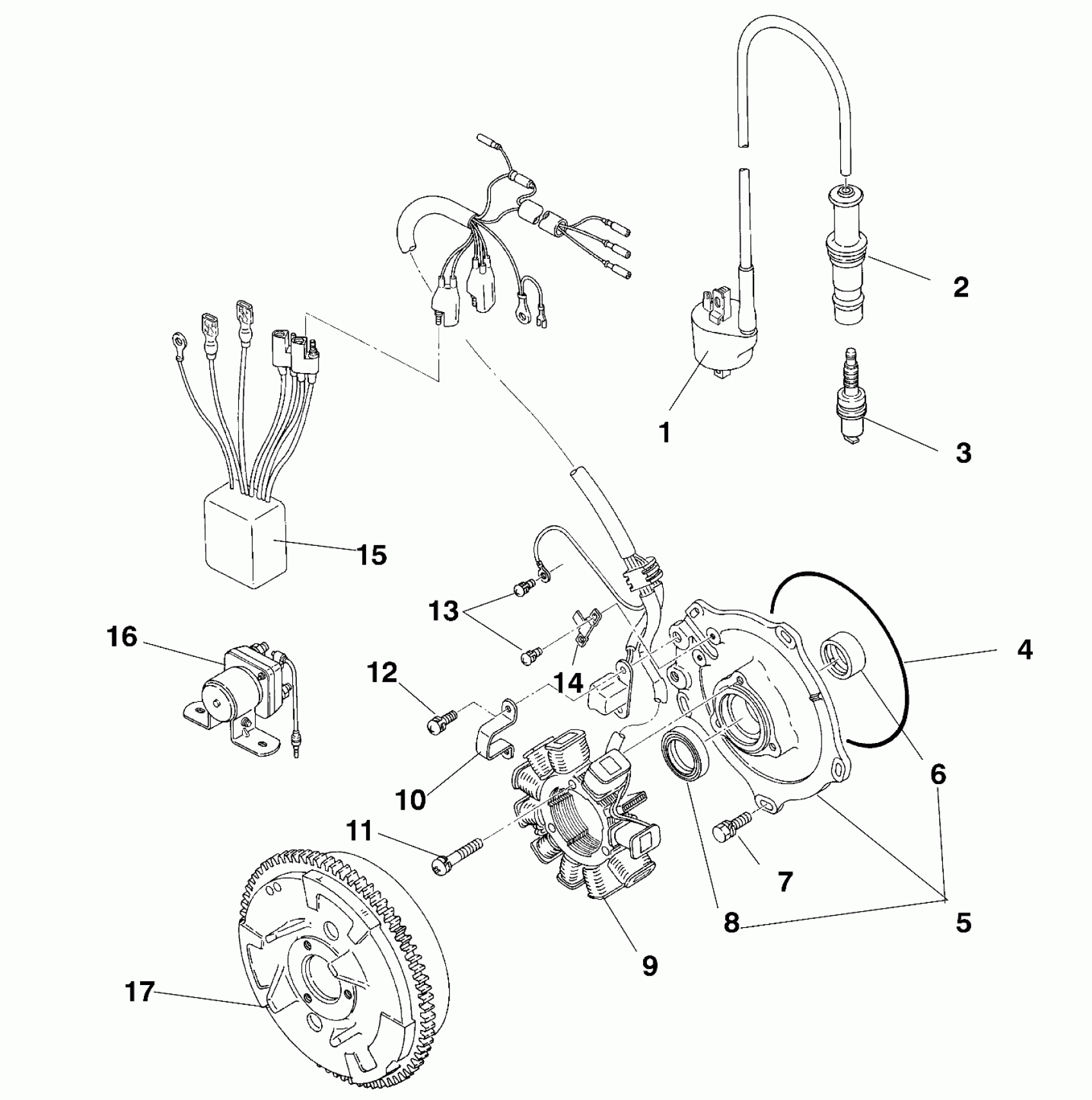 2
1
3
15
13
16
4
12
14
6
10
11
7
8
5
9
17