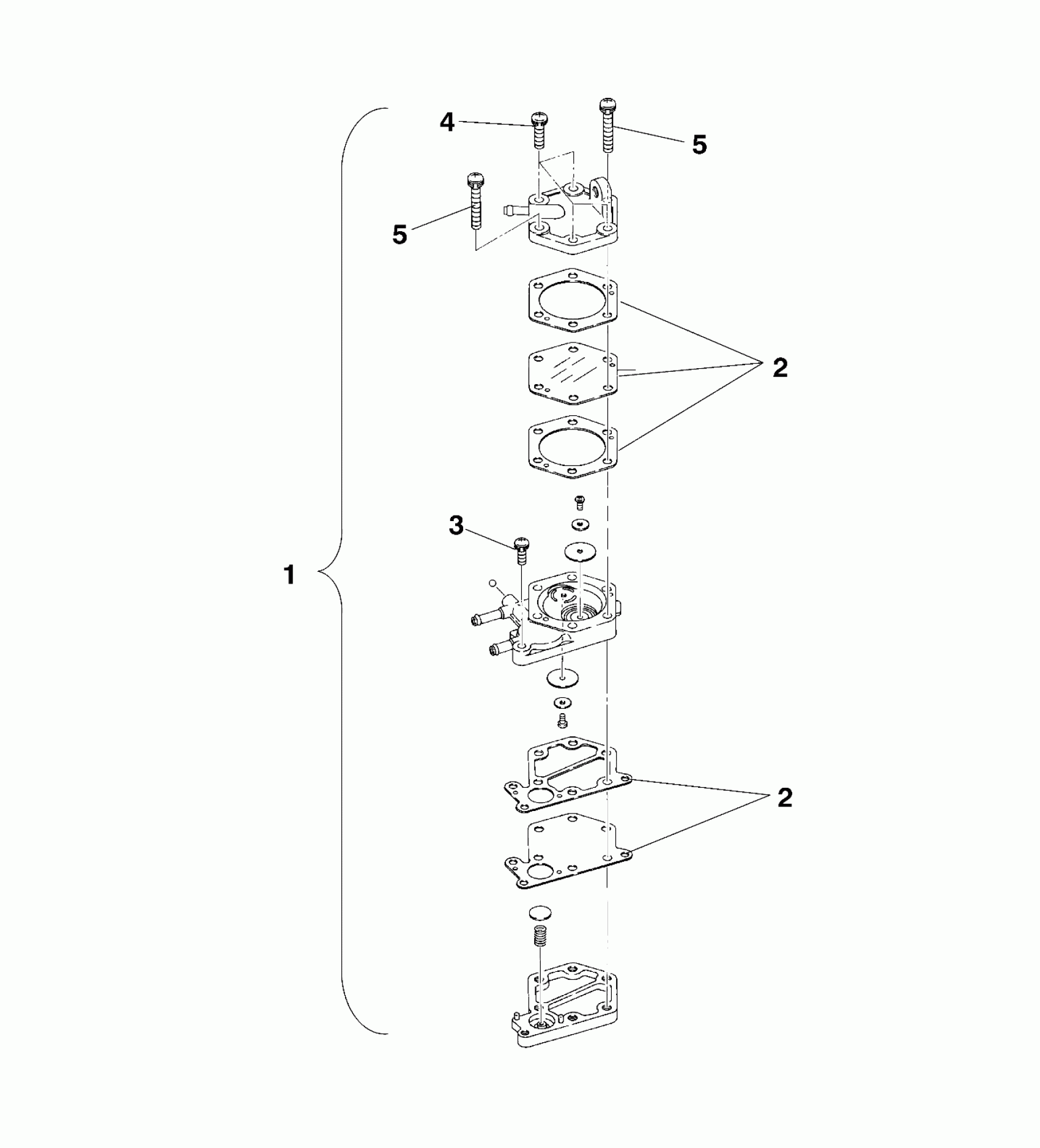 4
5
5
2
3
1
2