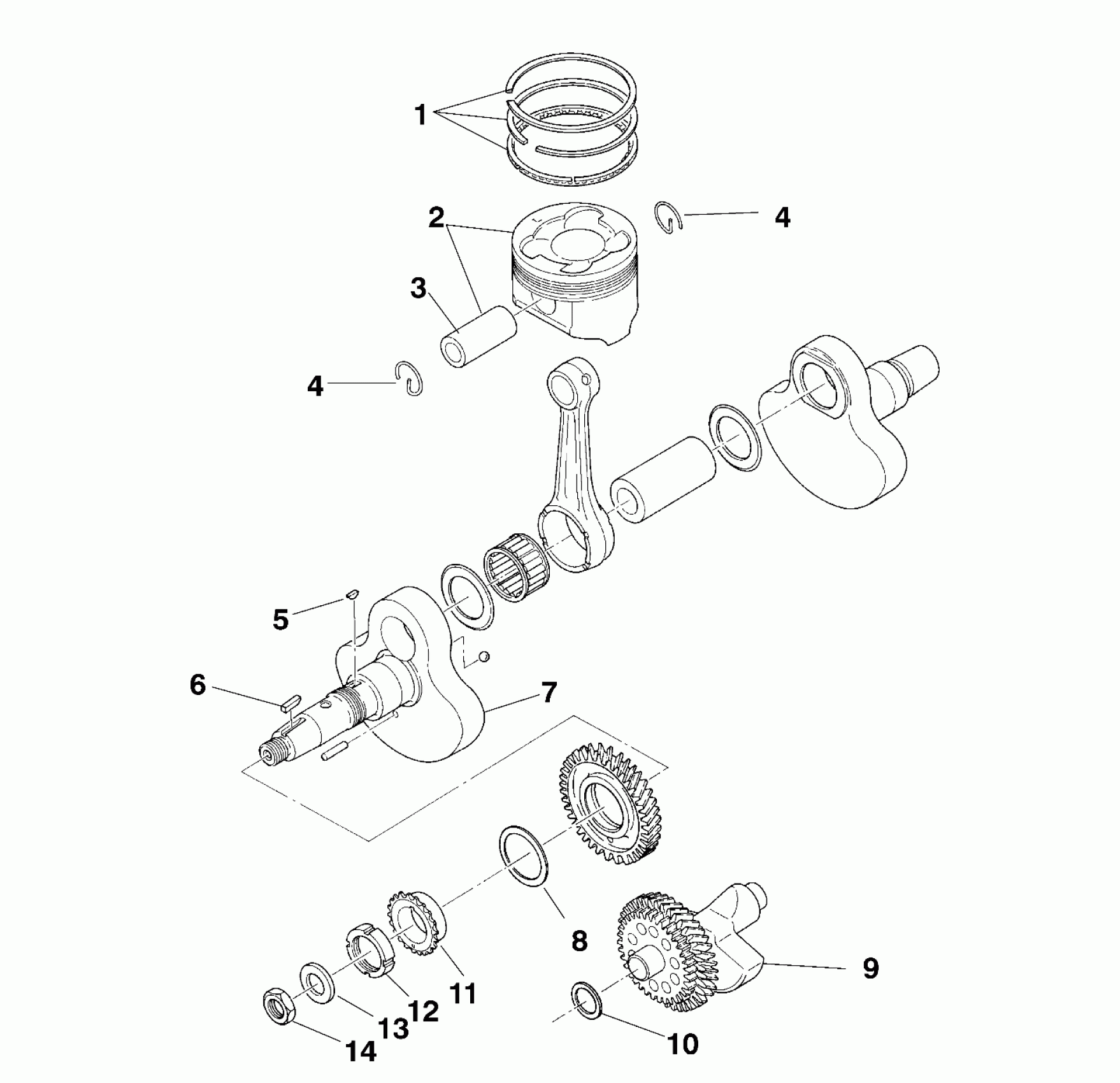 1
2
4
3
4
5
6
7
8
9
11
12
13
14
10