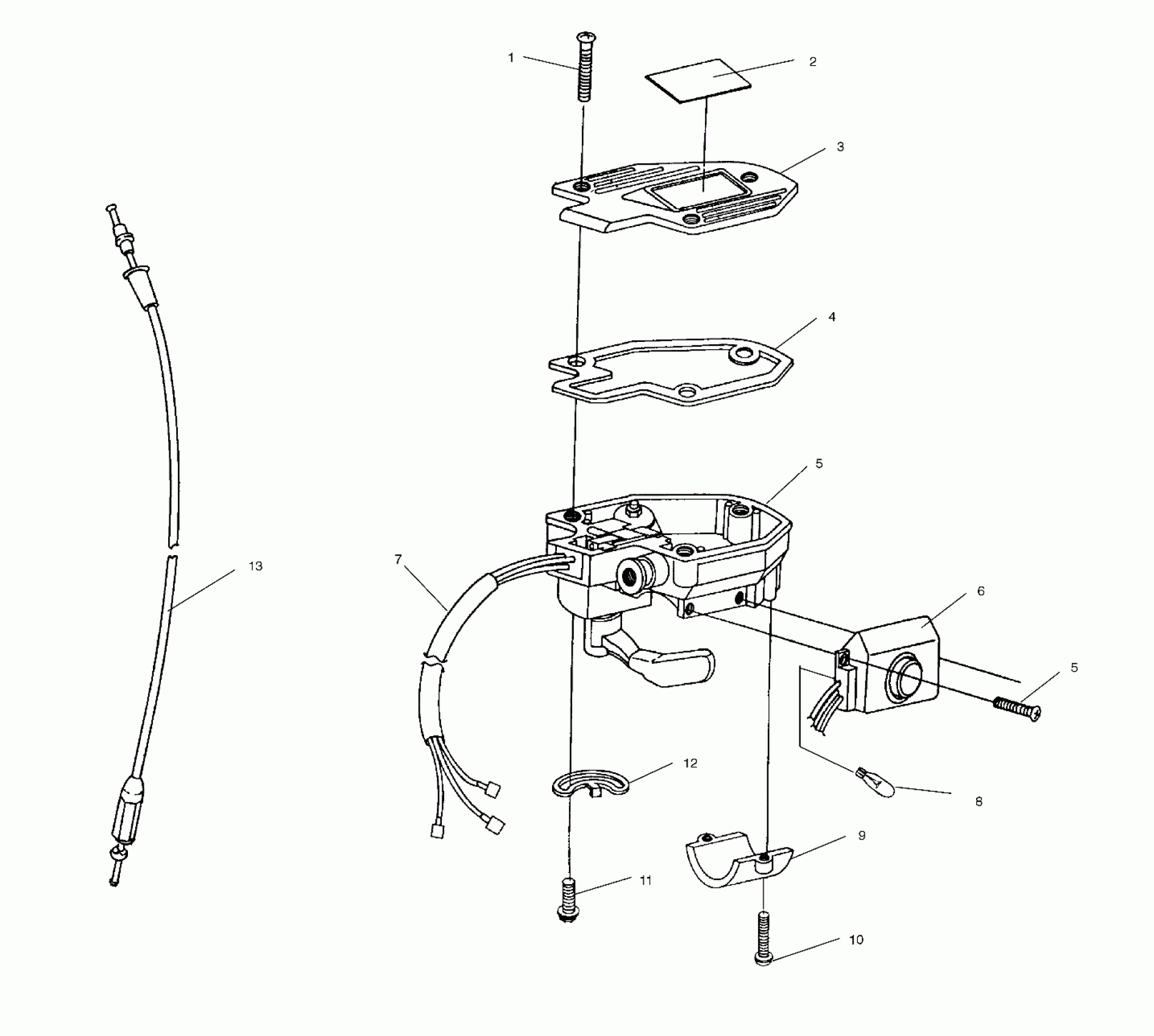 1
2
3
4
5
13
7
6
5
12
8
9
11
10