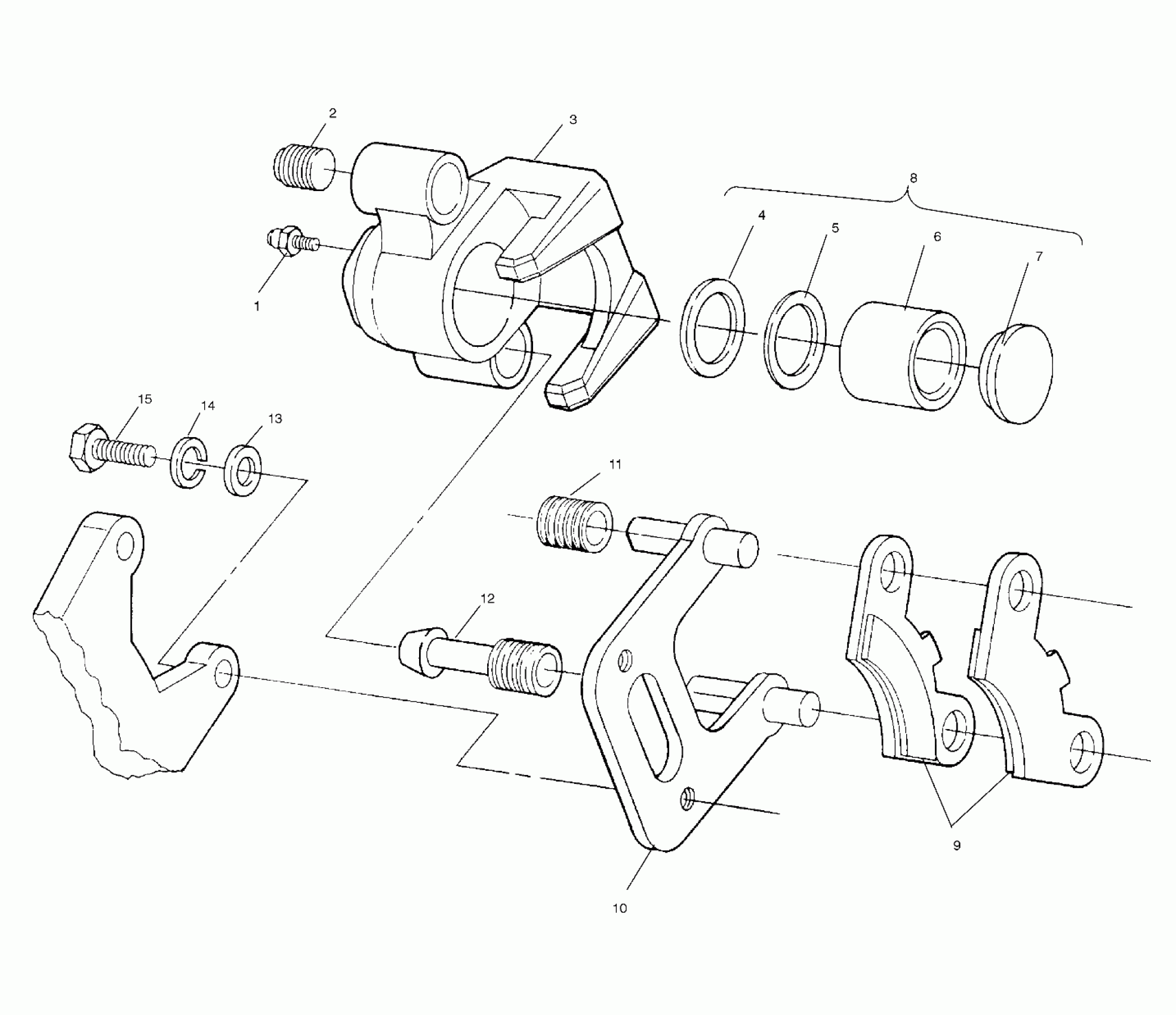 2
3
8
4
5
6
7
1
15
14
13
11
12
9
10