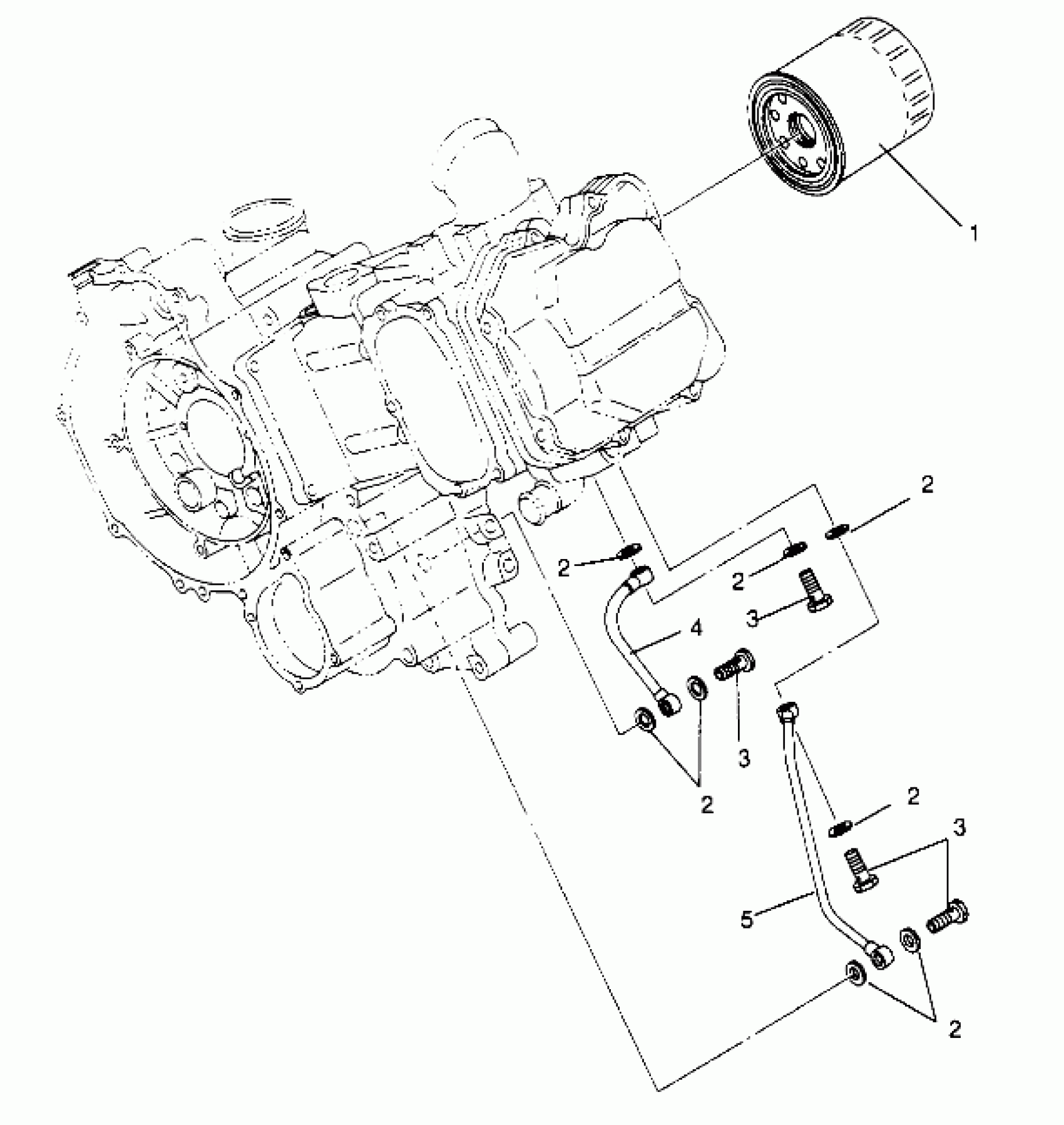 1
2
2
2
3
4
3
2
2
3
5
2