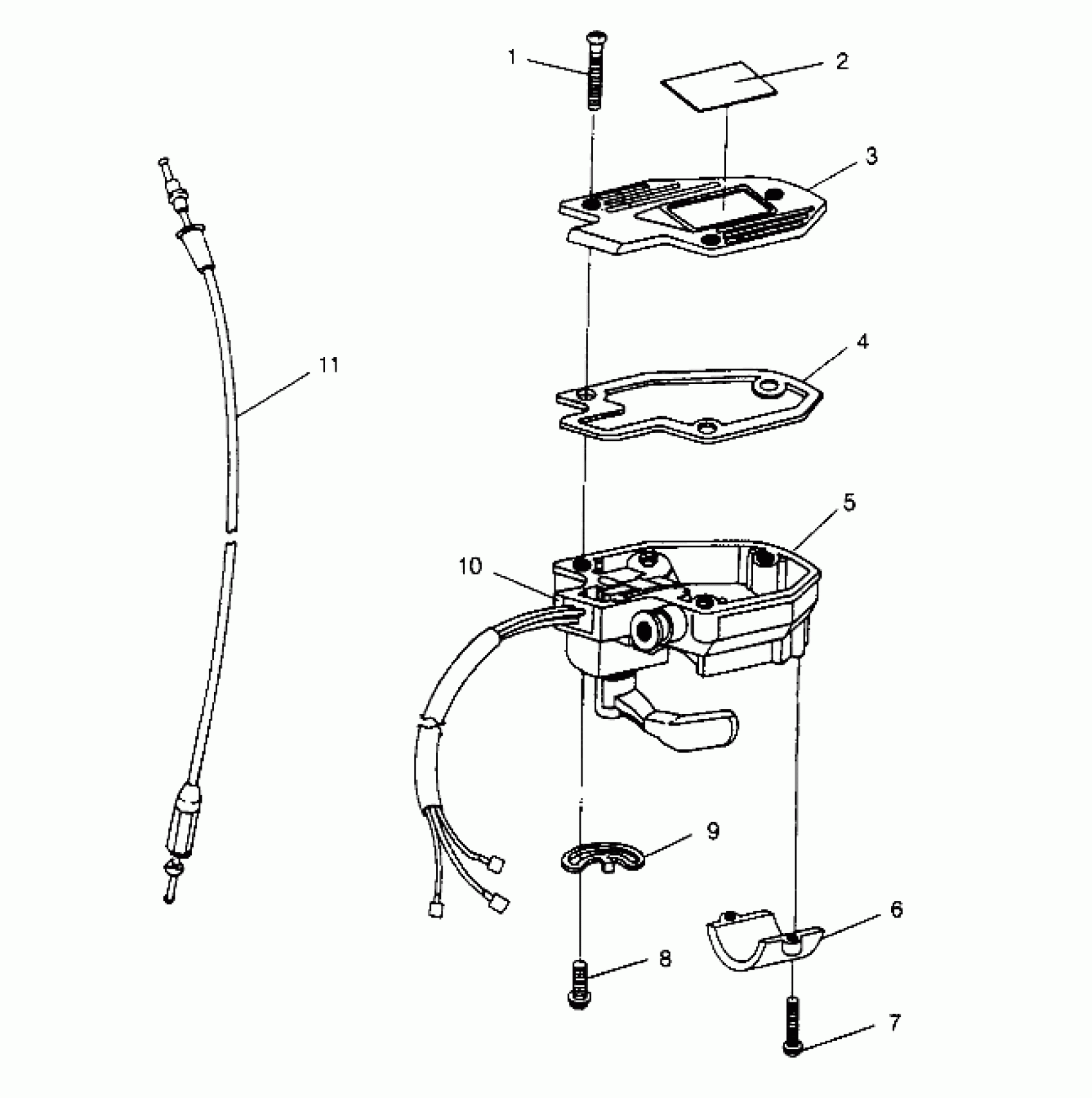 1
2
3
11
4
5
10
9
6
8
7