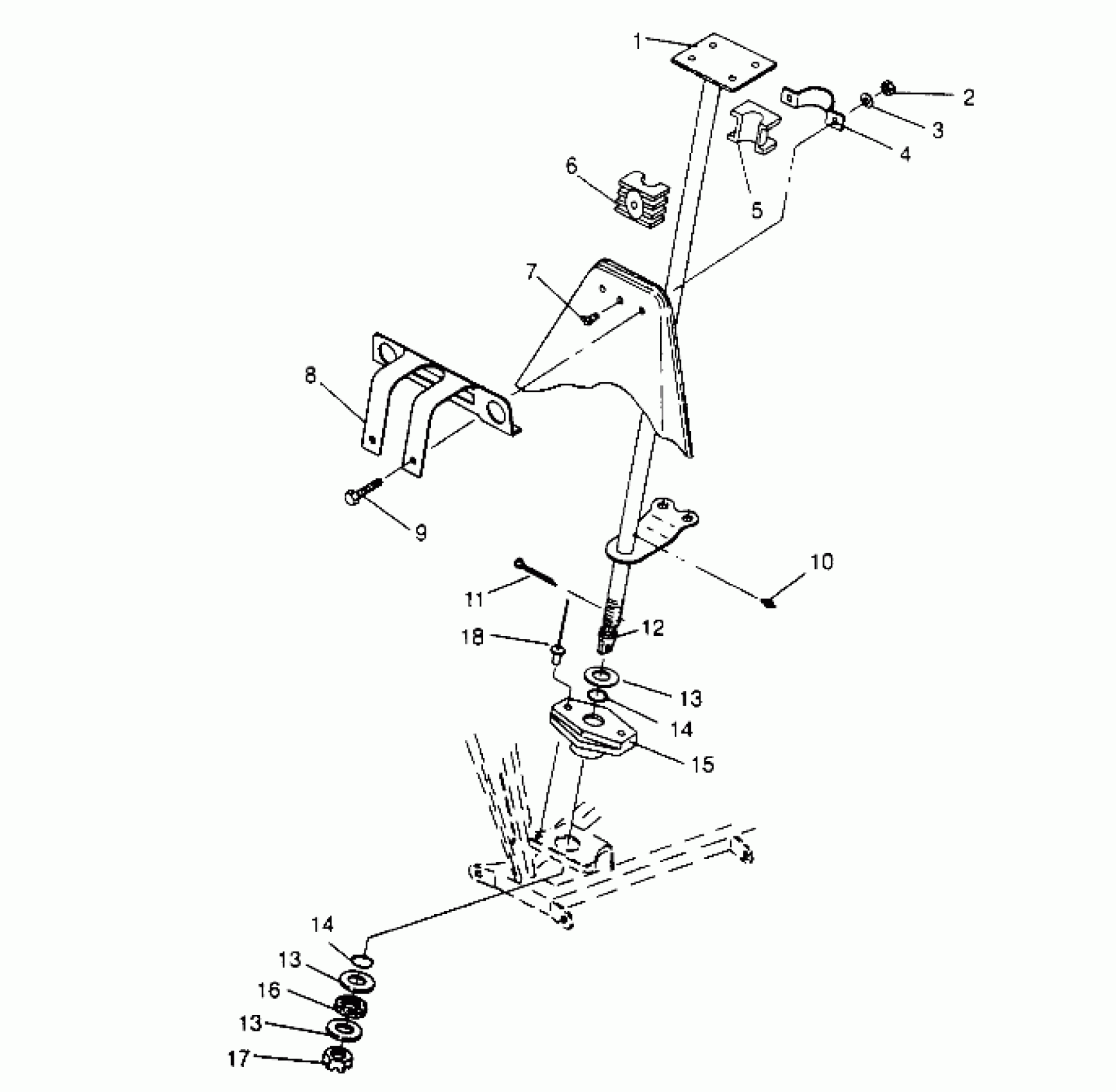 1
2
3
4
5
6
7
8
9
10
11
12
18
13
14
15
14
13
16
13
17