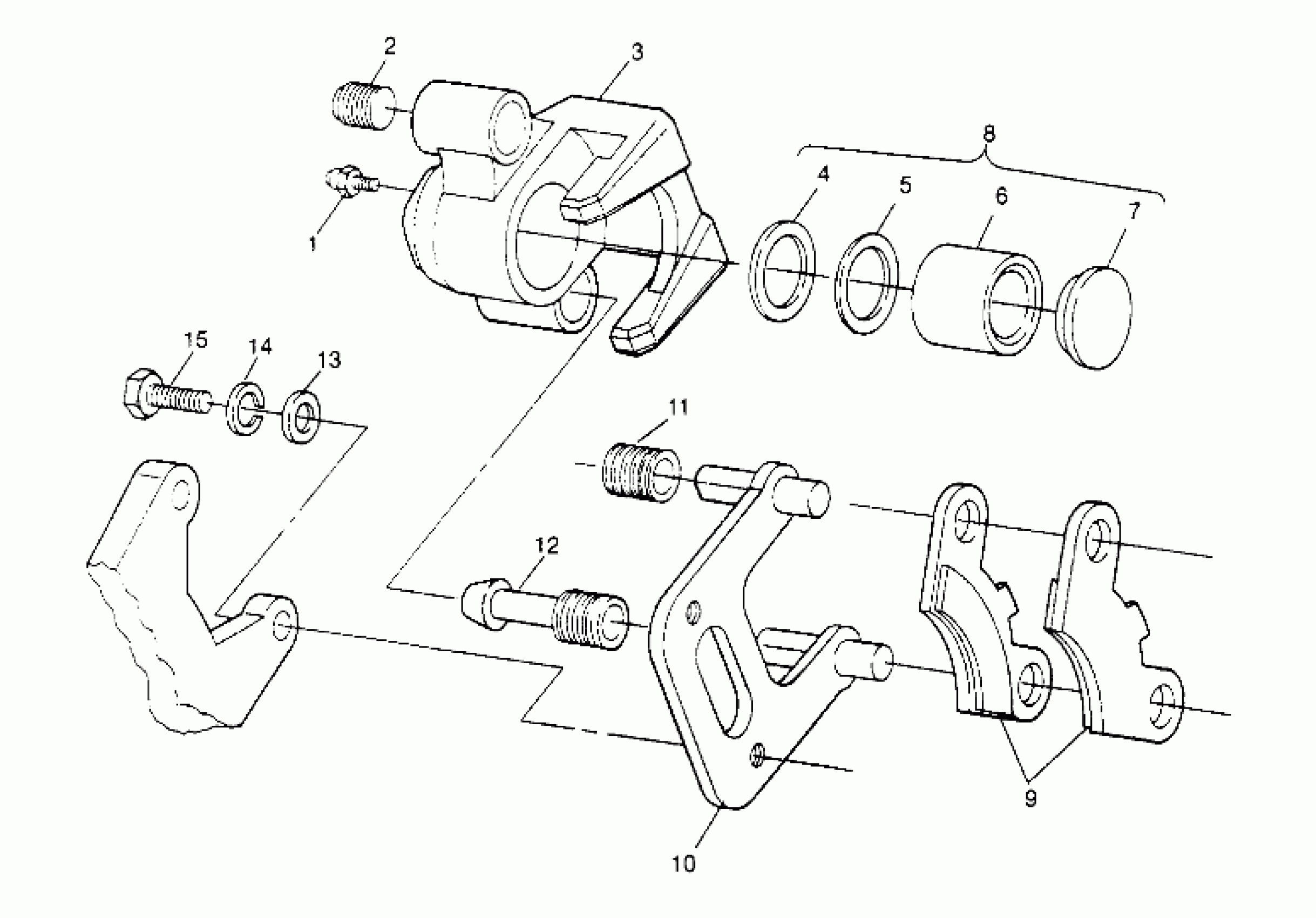 2
3
8
1
4
5
6
7
15
14
13
11
12
9
10