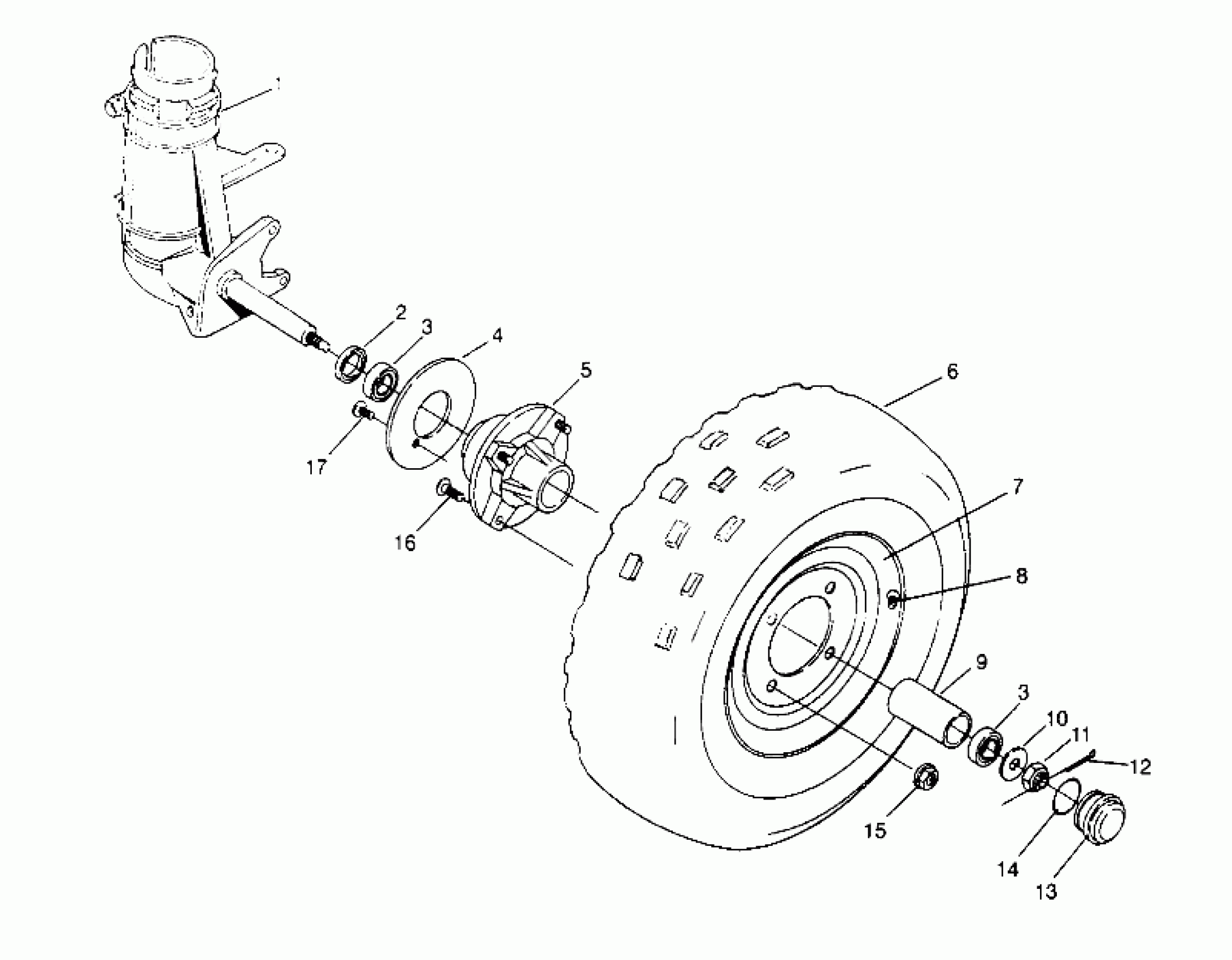 1
2
3
4
5
6
17
16
7
8
9
3
10
11
12
15
14
13