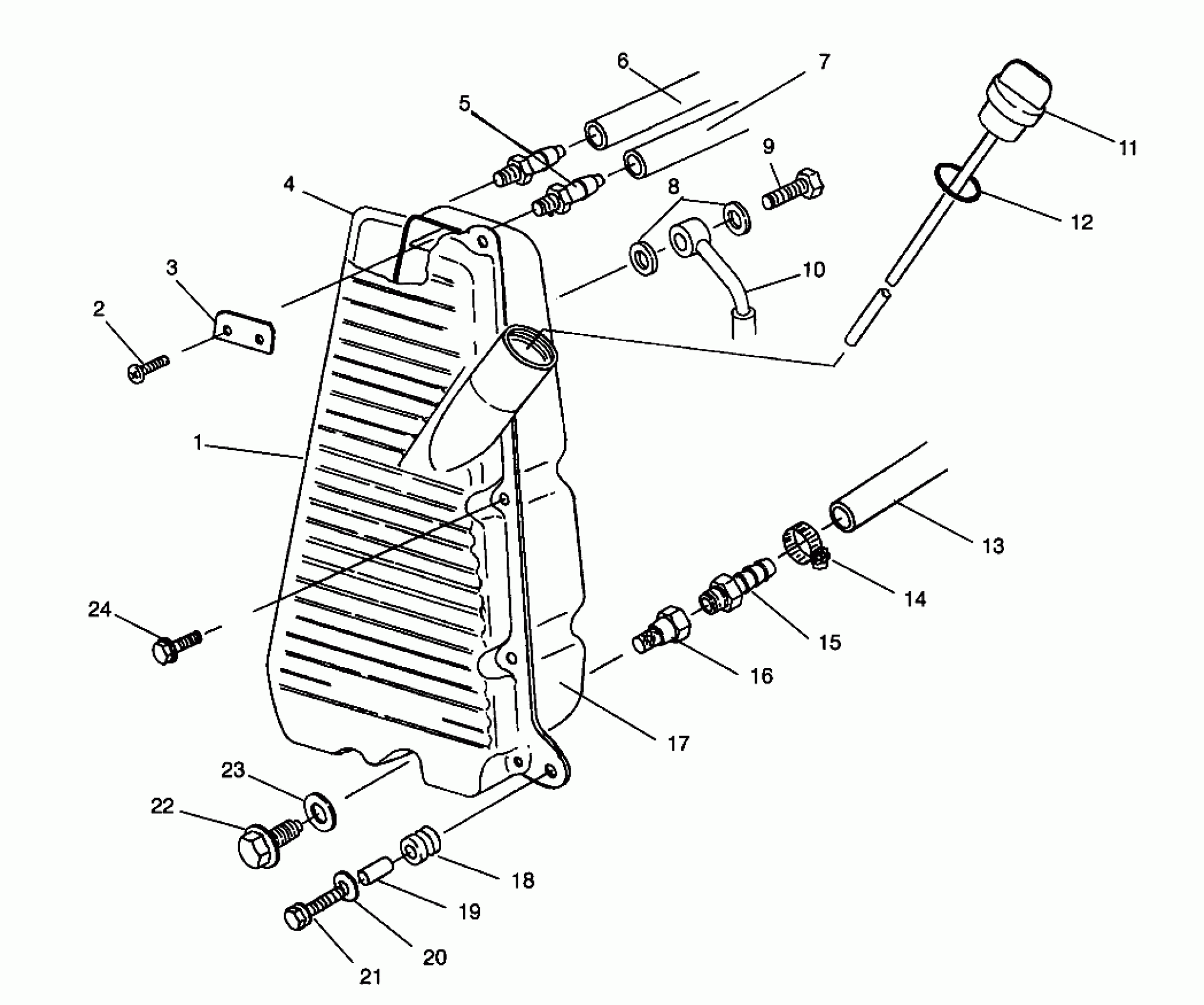 6
7
5
11
9
4
8
12
3
10
2
1
13
14
24
15
16
17
23
22
18
19
20
21