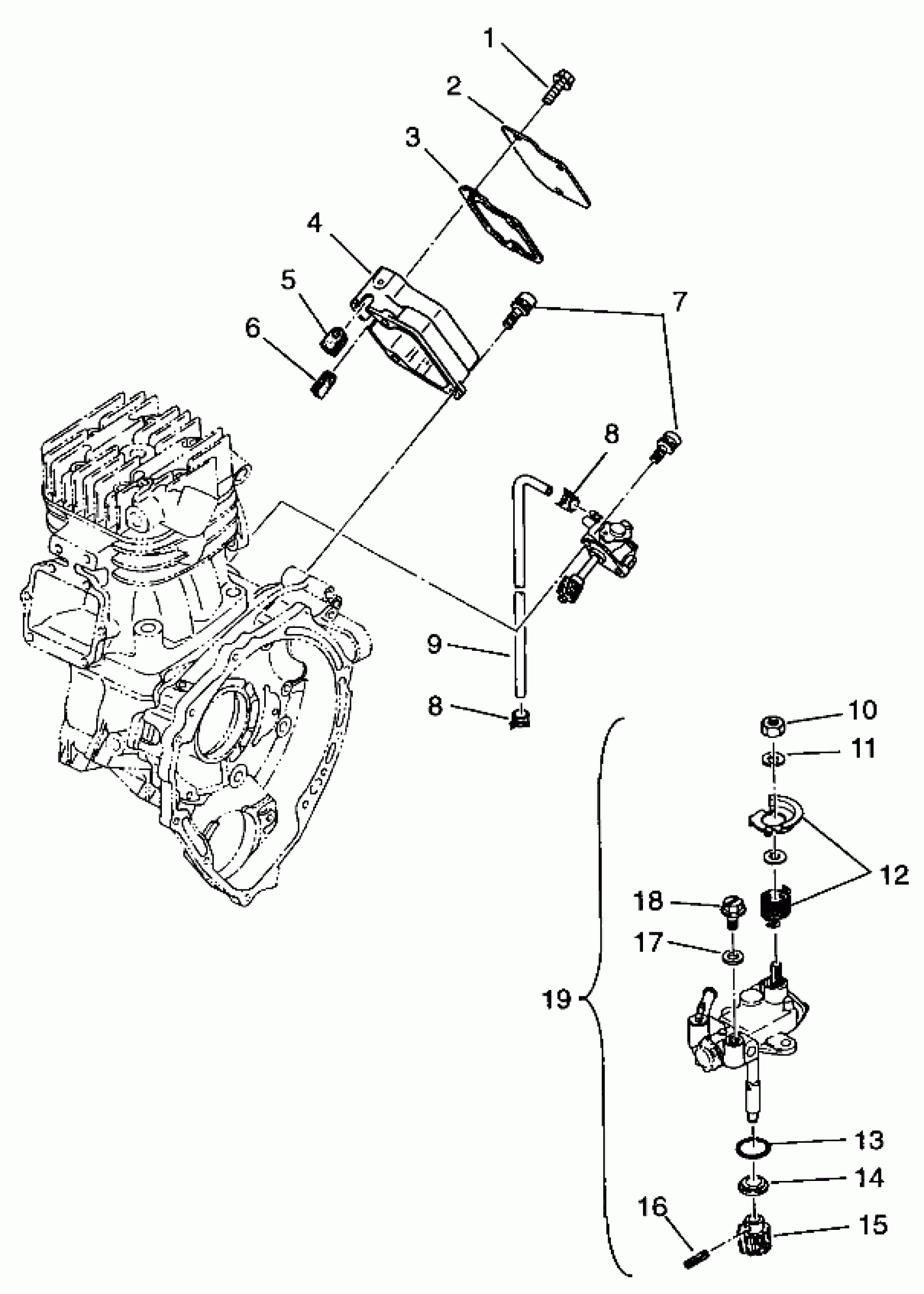 1
2
3
4
5
6
7
8
9
8
10
11
12
18
17
19
13
14
16
15