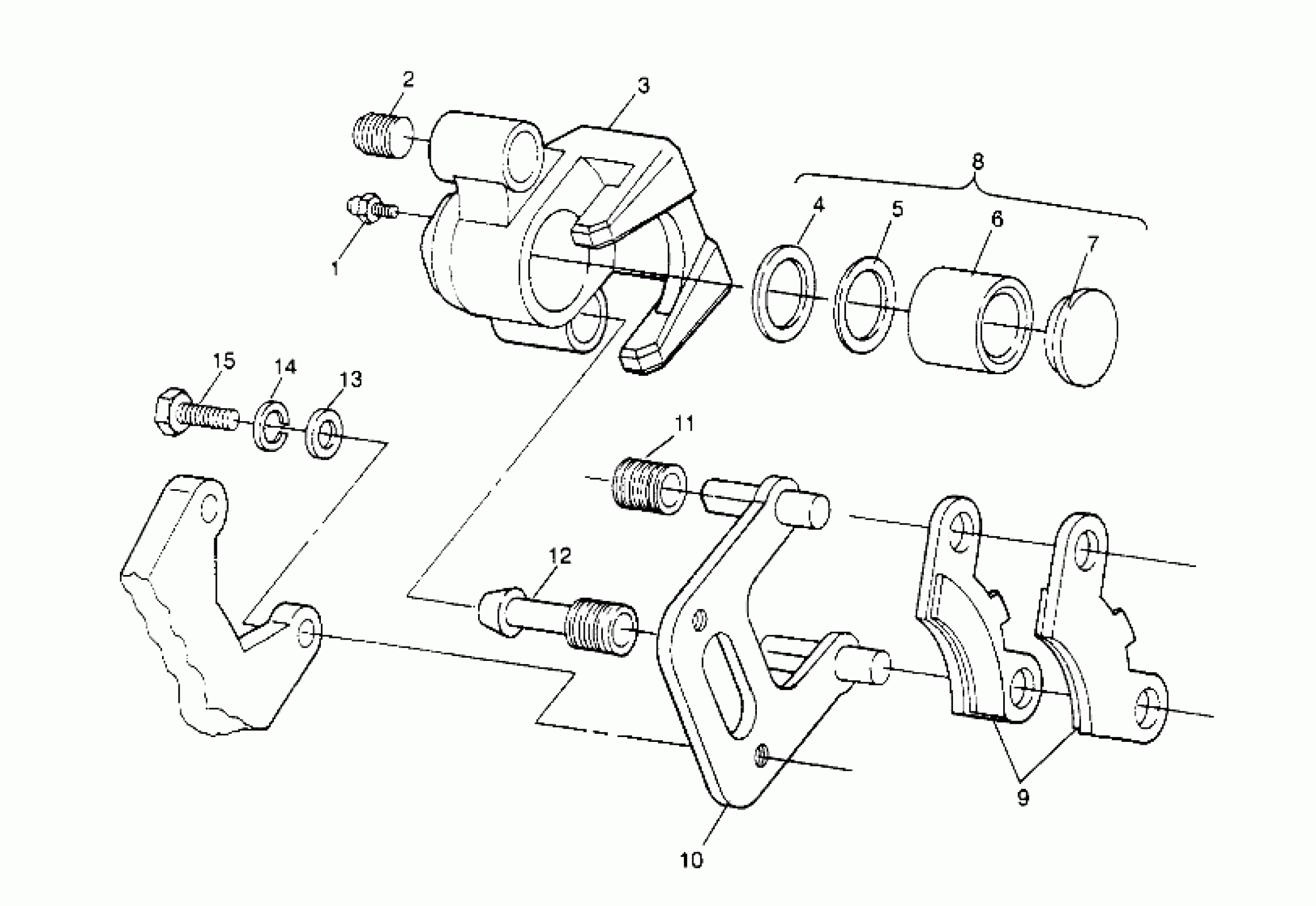 2
3
8
1
4
5
6
7
15
14
13
11
12
9
10