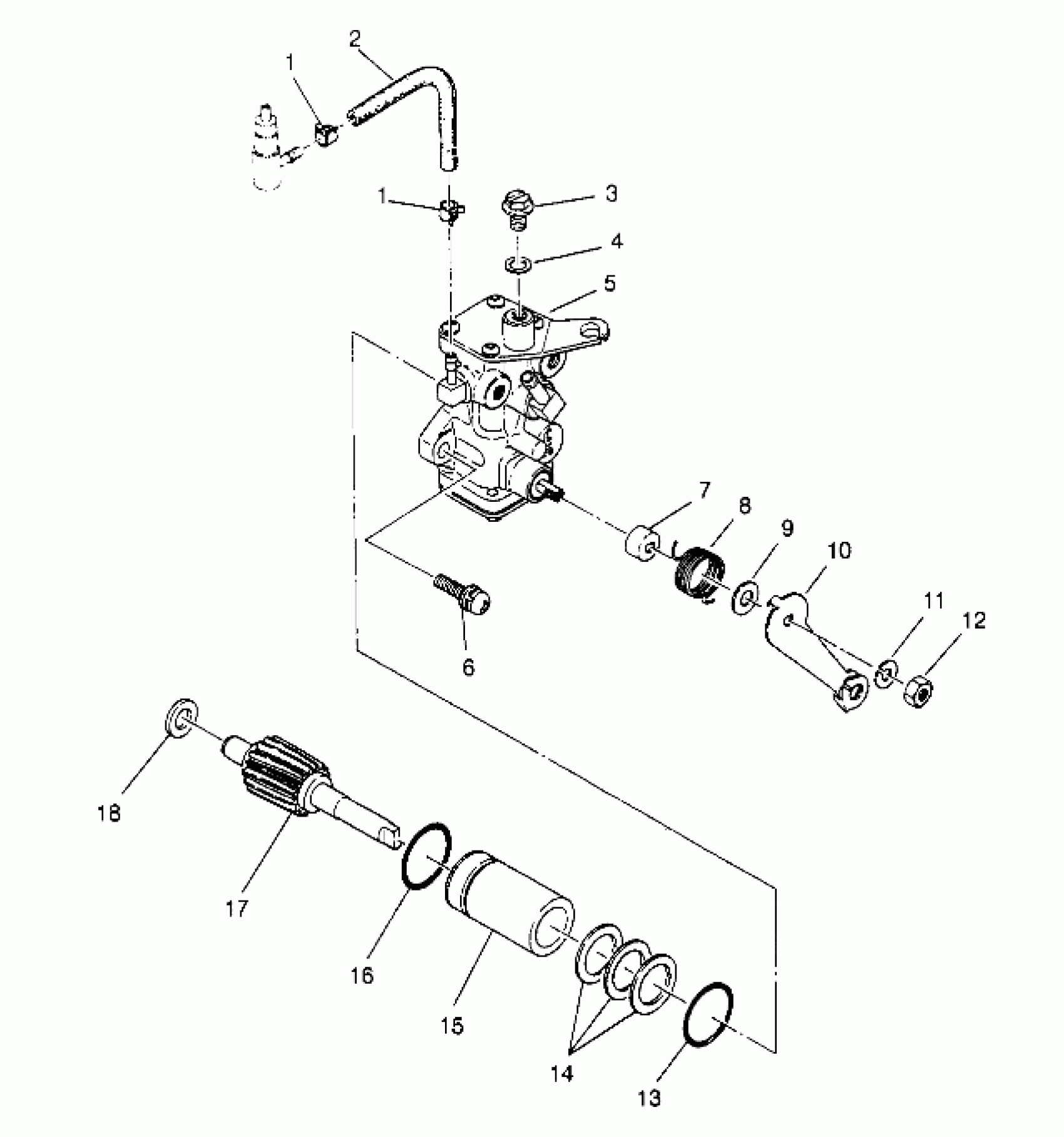 2
1
1
3
4
5
7
8
9
10
11
12
6
18
17
16
15
14
13