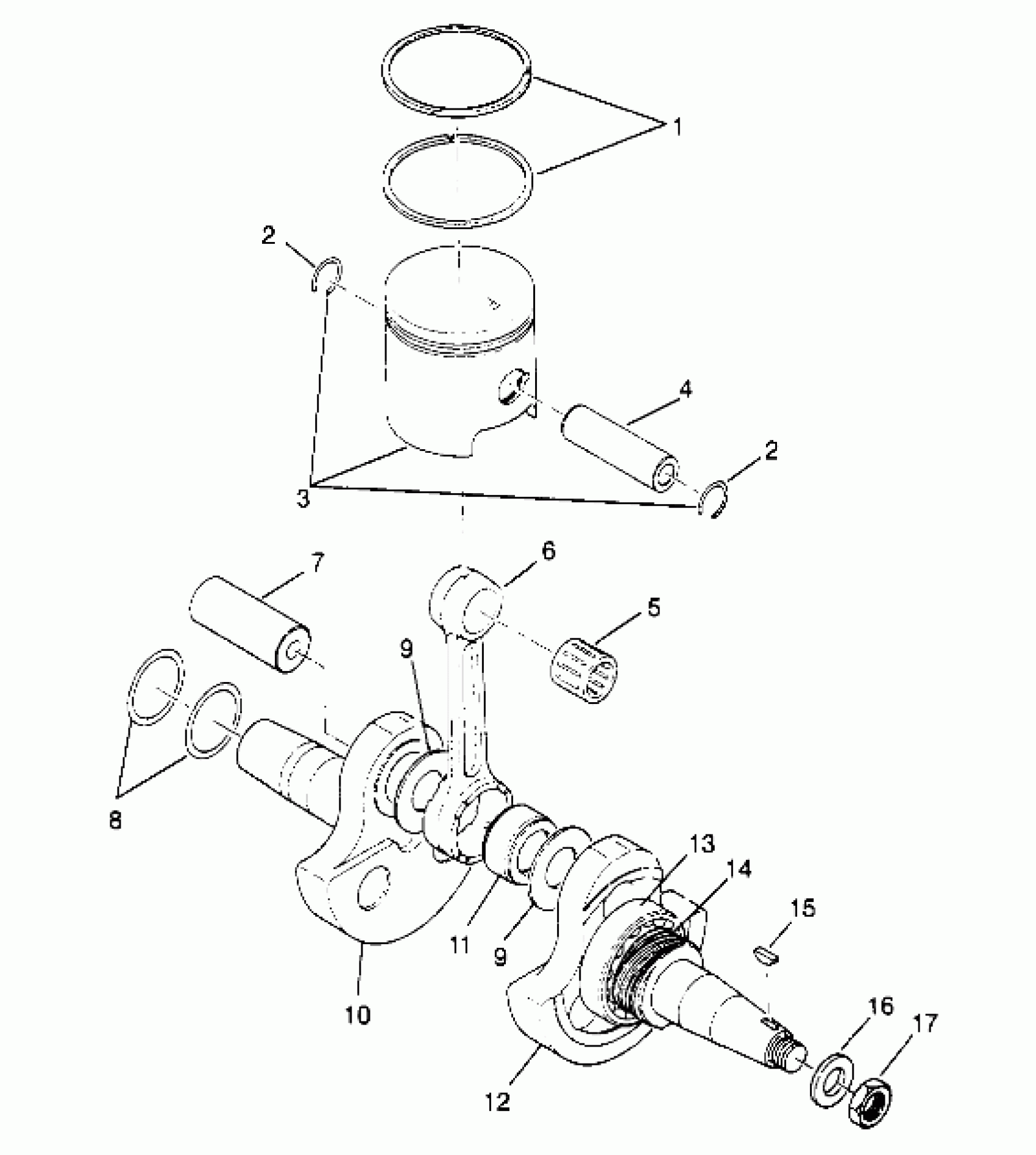 1
2
4
2
3
6
7
5
9
8
13
14
15
11
9
10
16
17
12