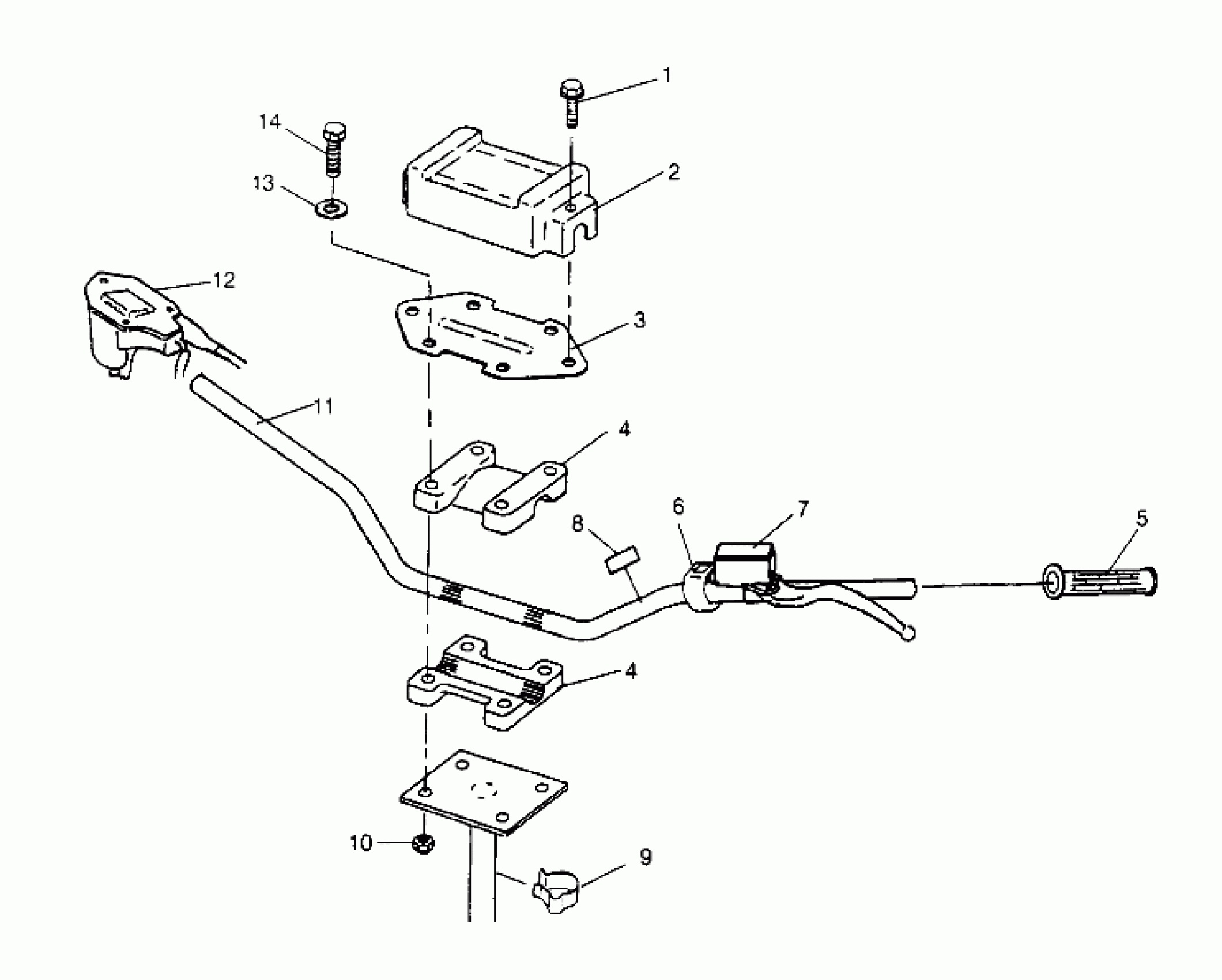 1
14
2
13
12
3
11
4
6
7
8
5
4
10
9