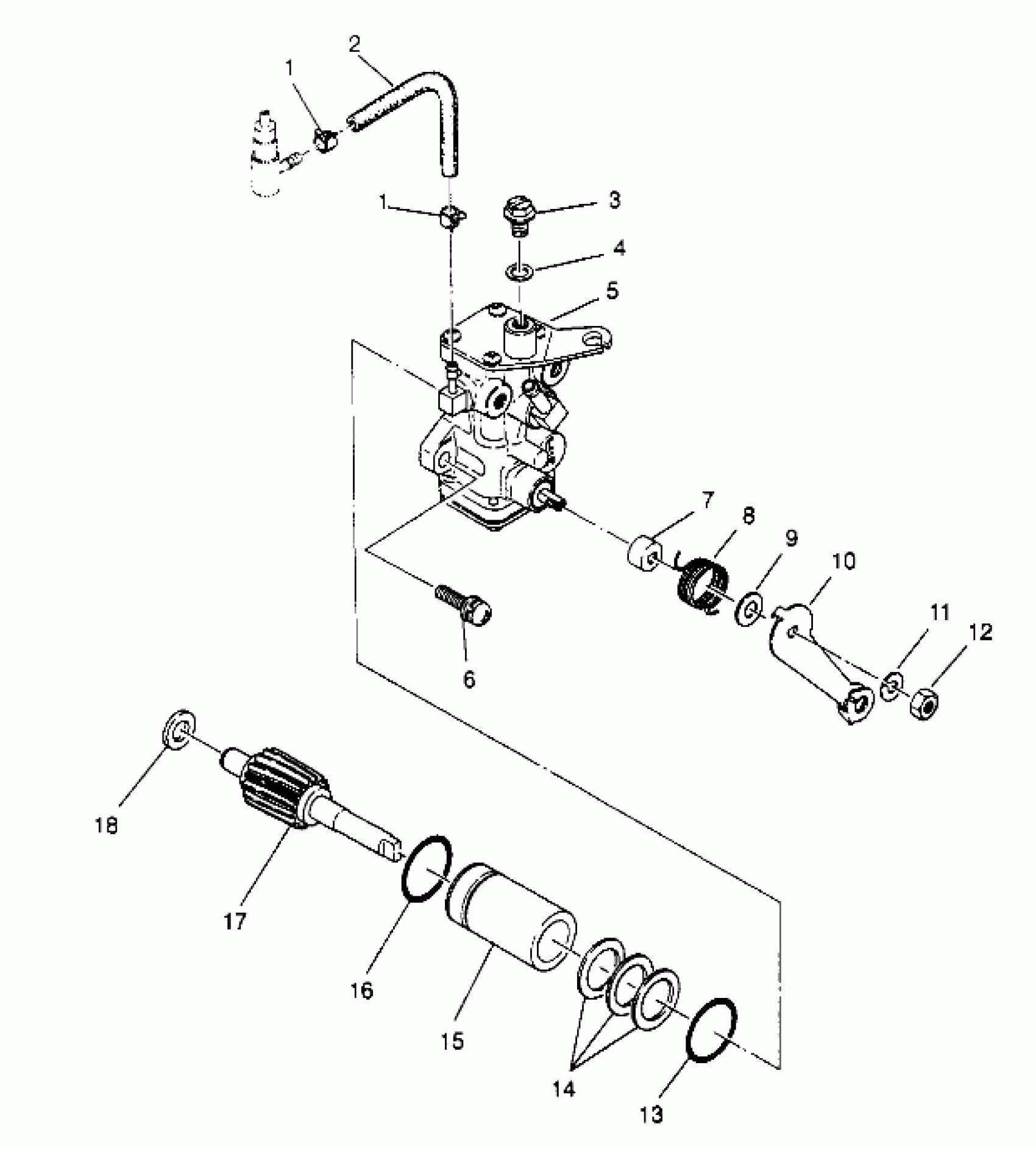 2
1
1
3
4
5
7
8
9
10
11
12
6
18
17
16
15
14
13