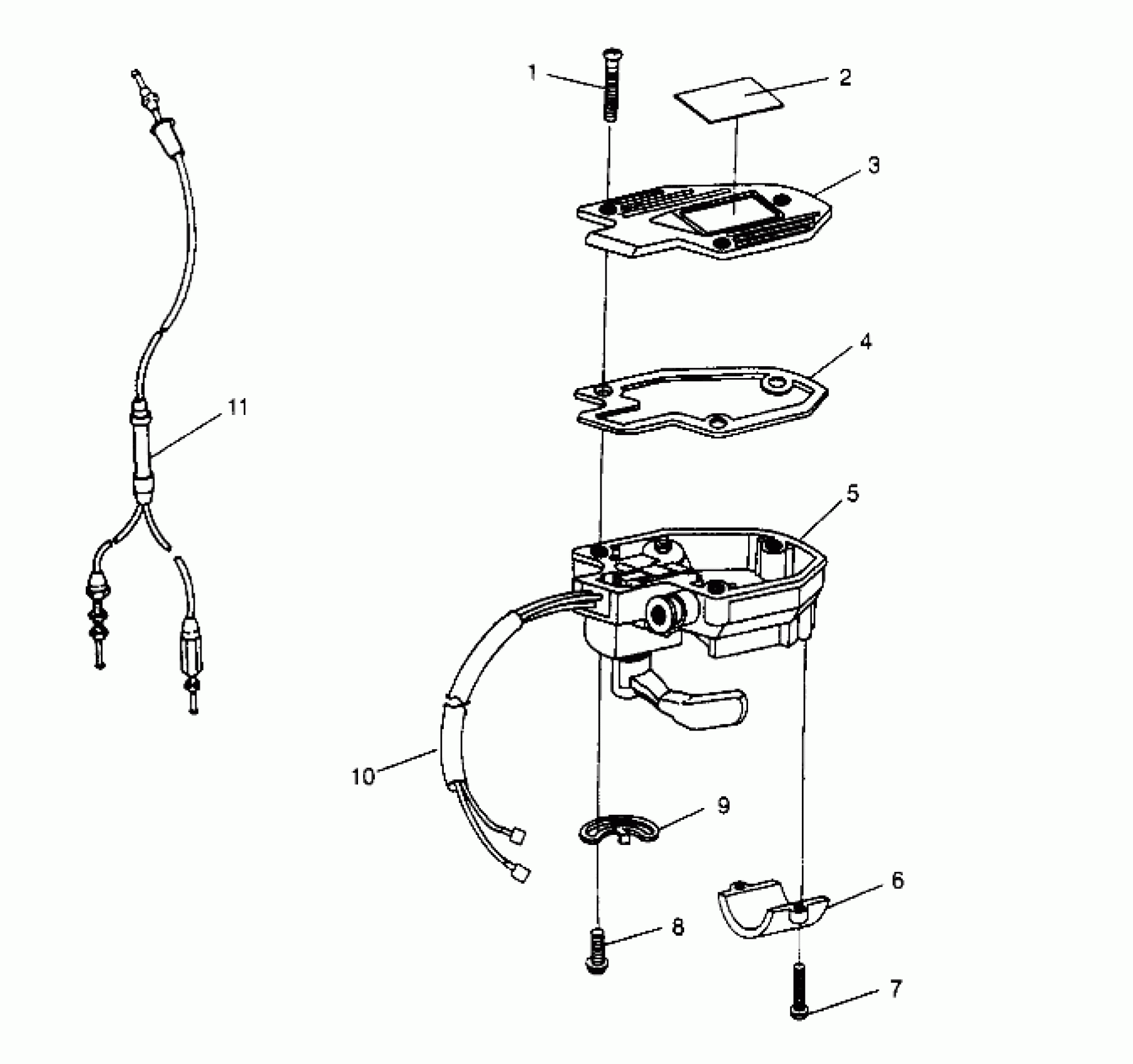 1
2
3
4
11
5
10
9
6
8
7