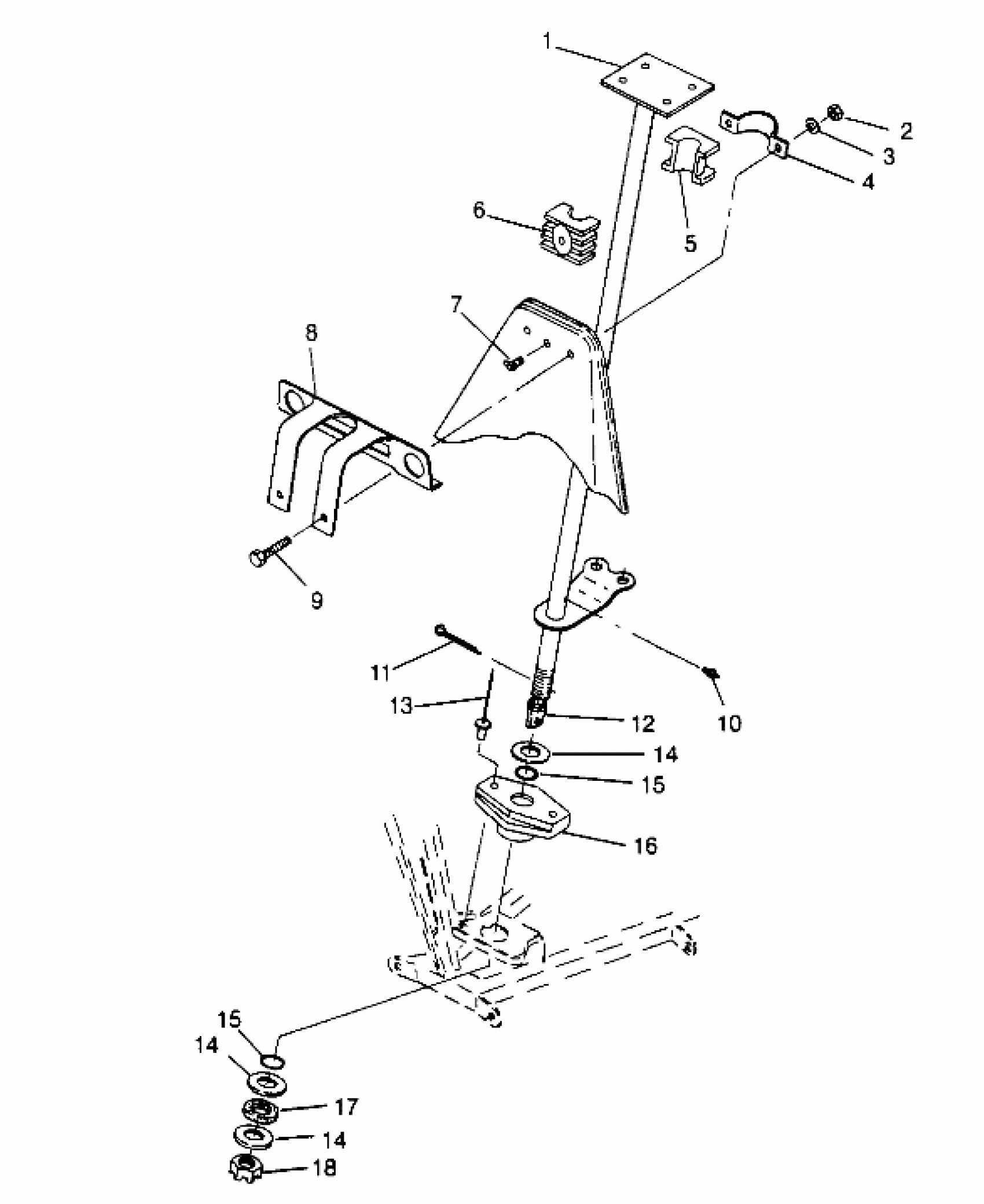 1
2
3
4
5
6
7
8
9
11
13
12
10
14
15
16
15
14
17
14
18