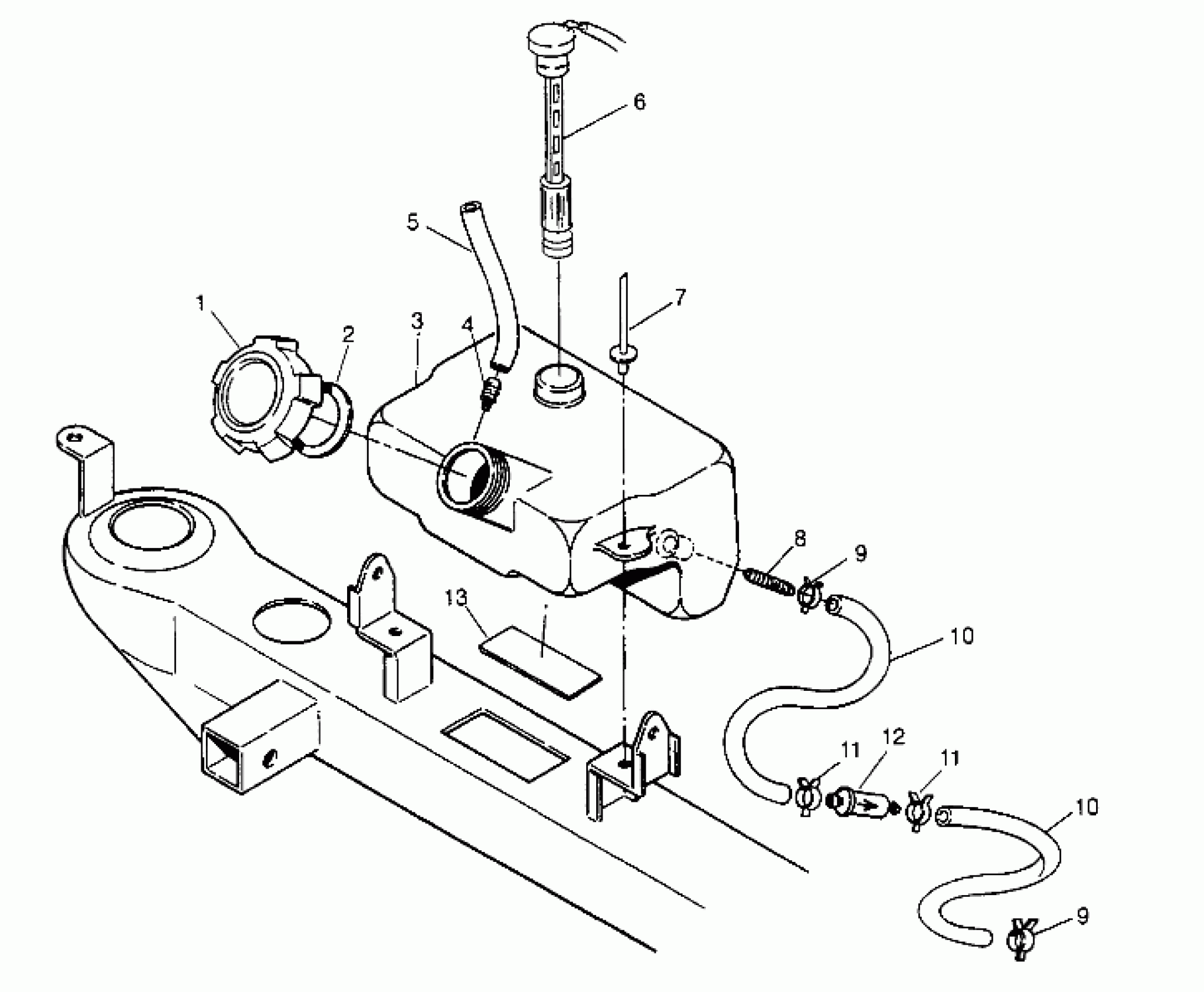 6
5
7
1
2
3
4
8
9
13
10
11
12
11
10
9