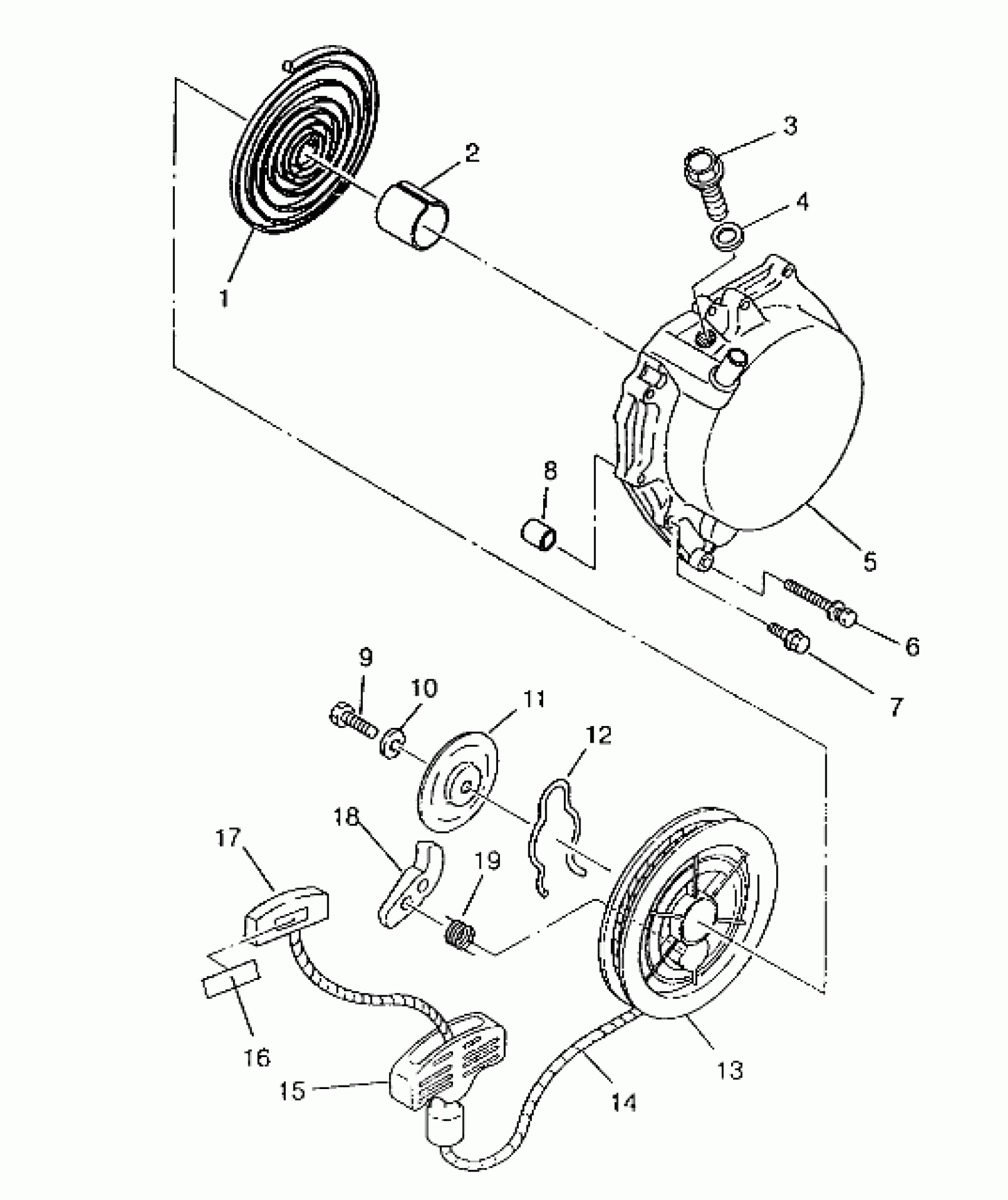 3
2
4
1
8
5
6
7
9
10
11
12
18
17
19
16
15
14
13