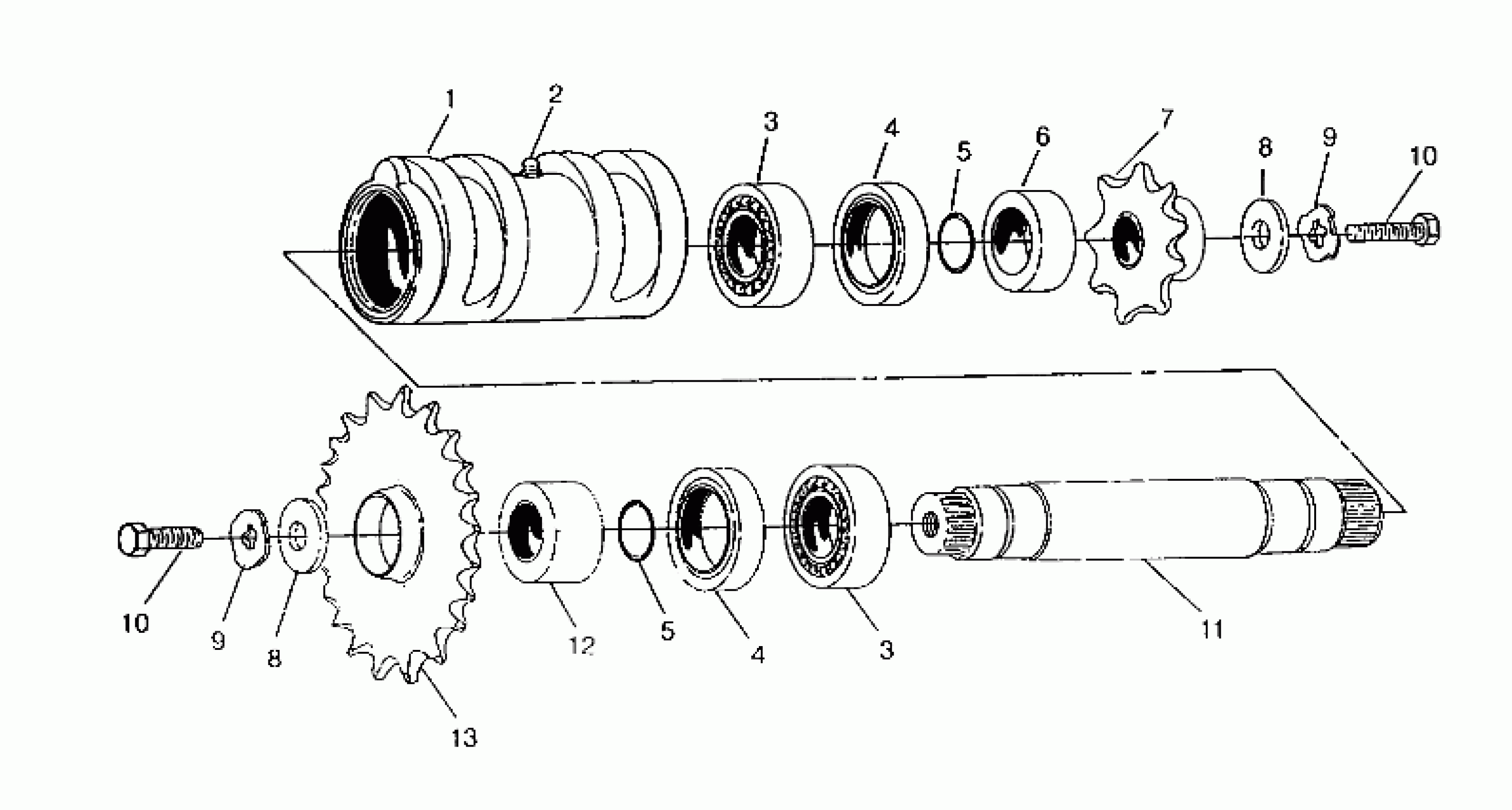 1 2 3 4 5 6 7 8 9 10

10 9 8 13 12 5 4 3 11