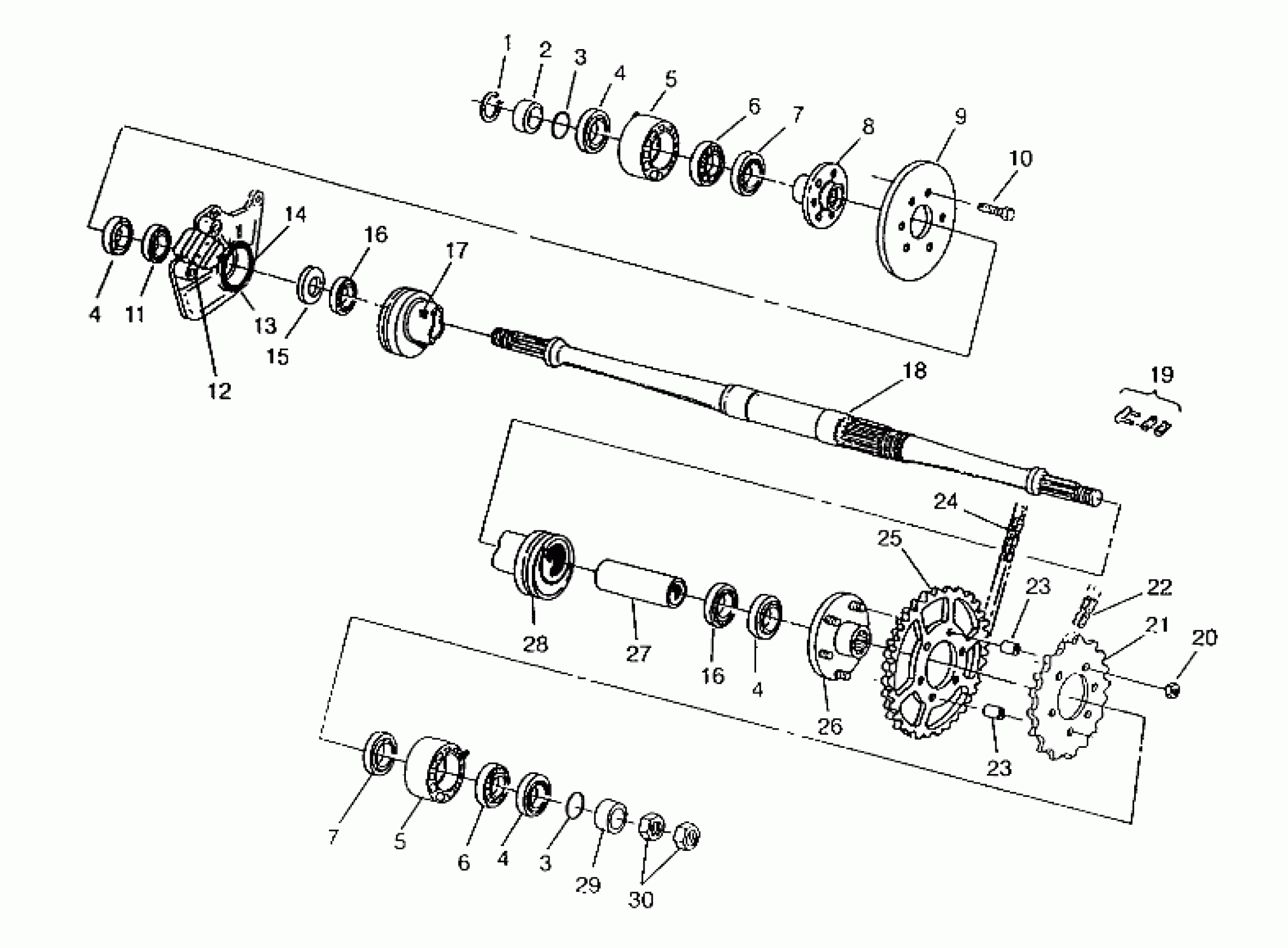 1
2
3
4
5
6
7
8
9
10
14
16
17
4
11
13
15
12
18
19
24
25
23
22
21
20
28
27
16
4
26
23
7
5
6
4
3
29
30