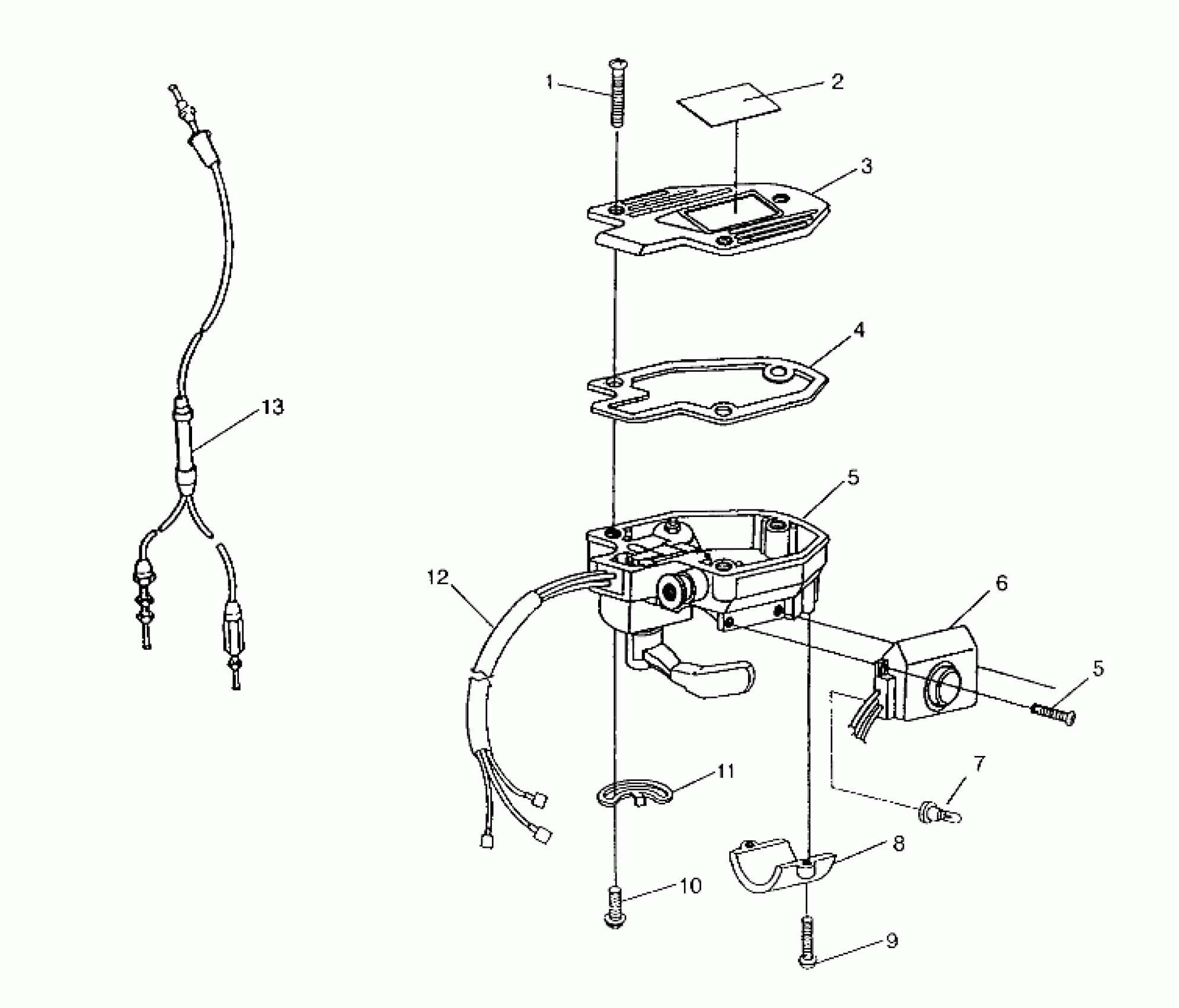 1
2
3
4
13
5
12
6
5
11
7
8
10
9