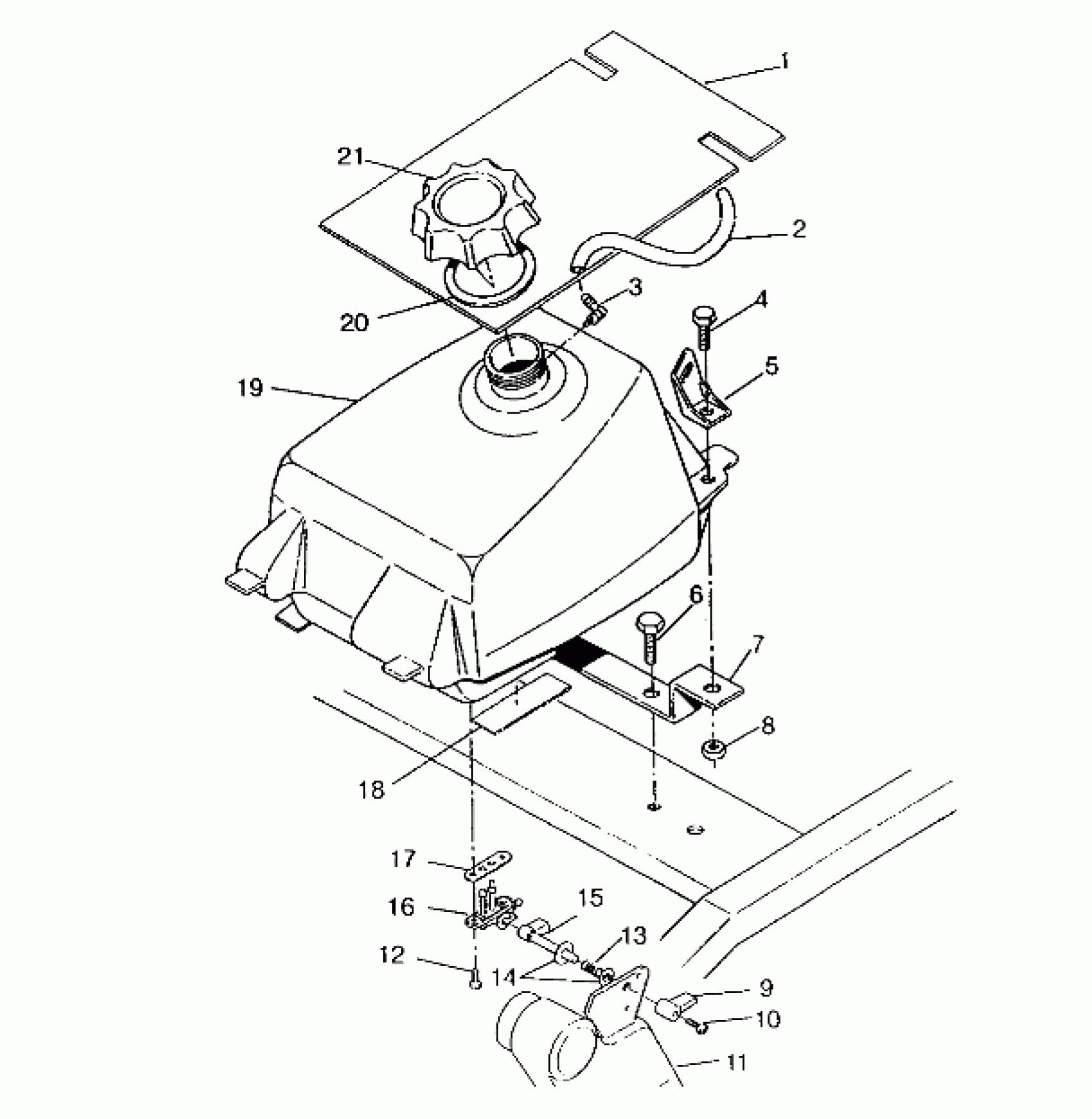 1
21
2
3
20
4
5
19
6
7
8
18
17
16
15
13
12
14
9
10
11