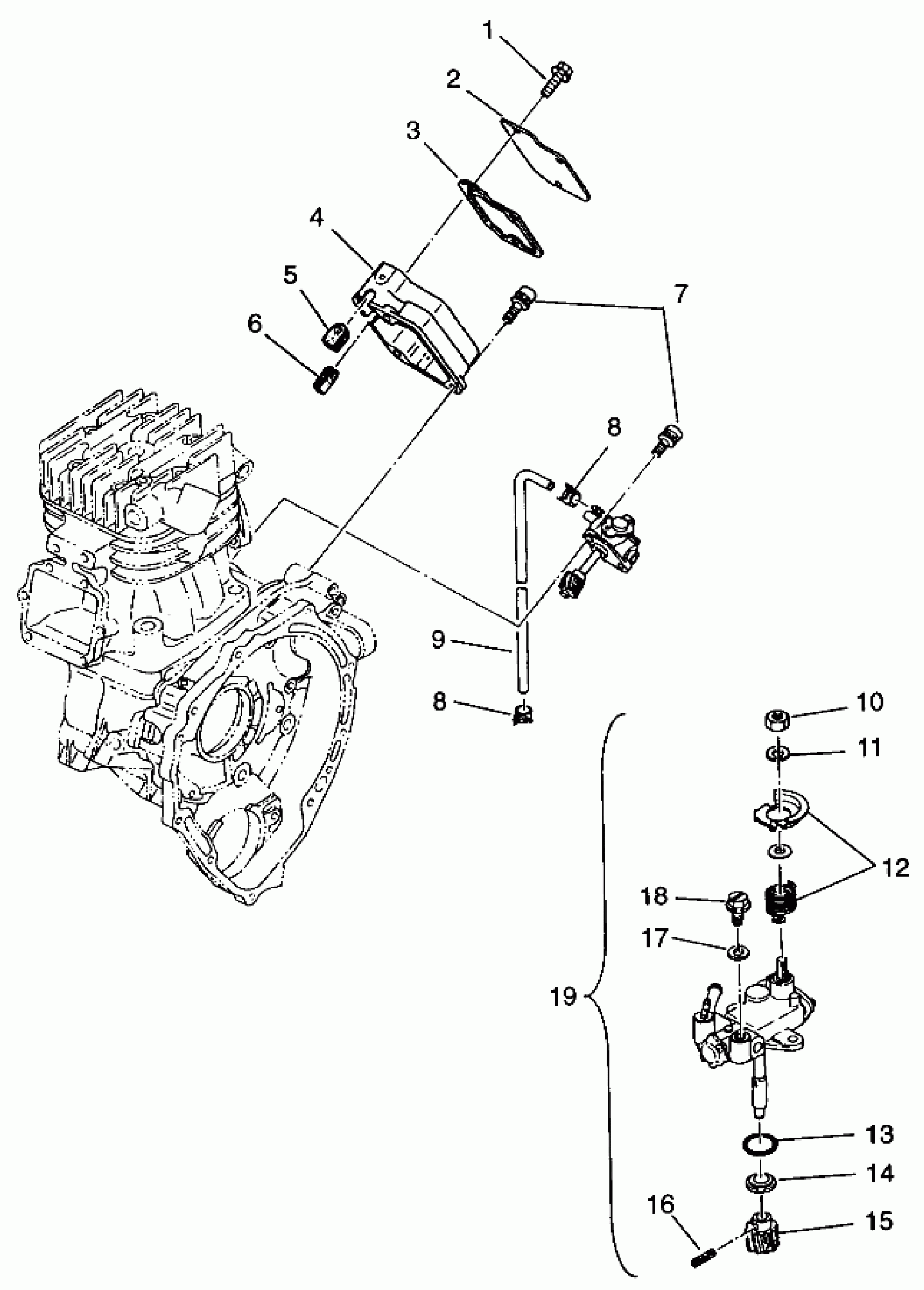 1
2
3
4
5
6
7
8
9
8
10
11
12
18
17
19
13
14
16
15