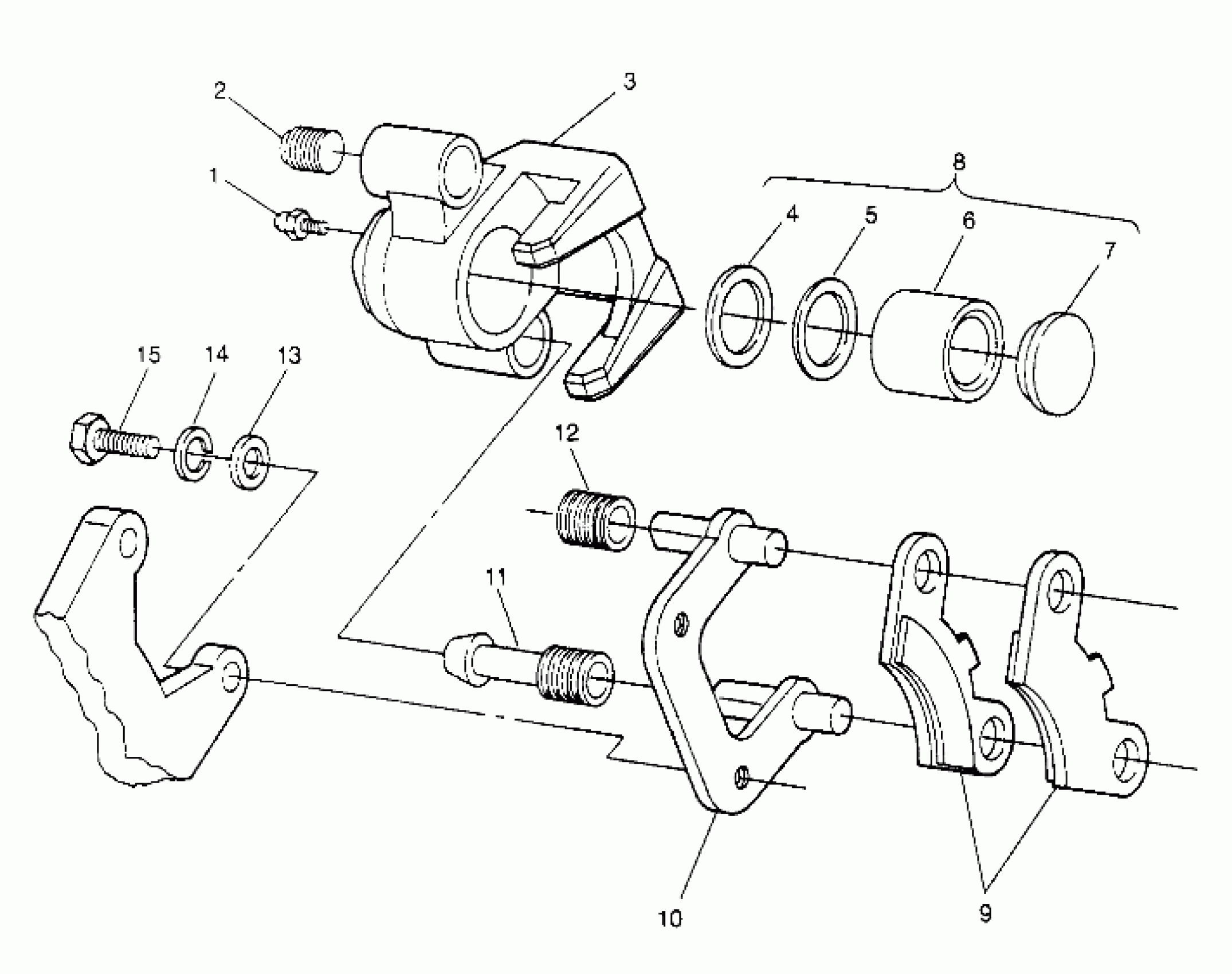 2
3
1
8
4
5
6
7
15
14
13
12
11
10
9