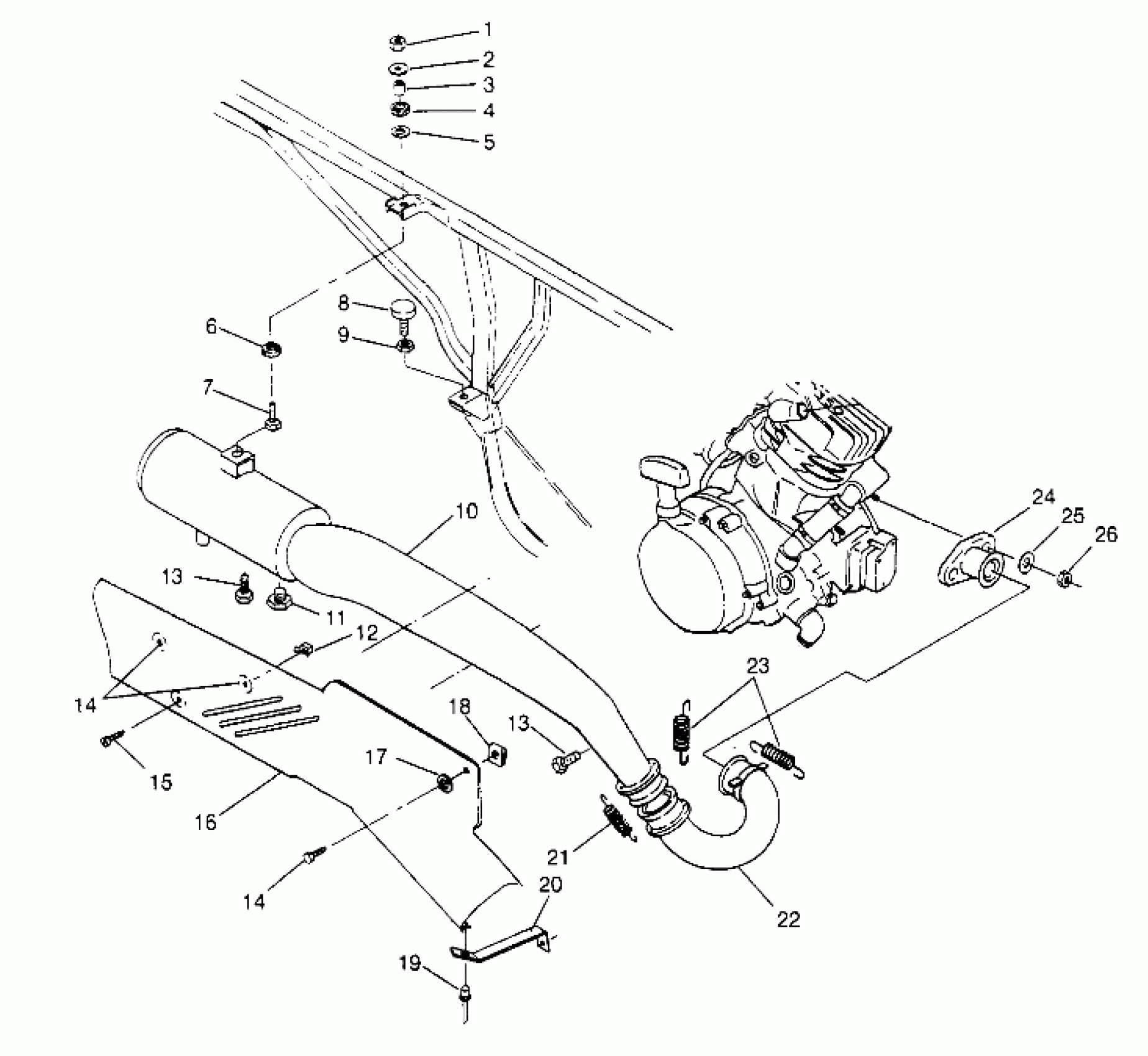 1
2
3
4
5
6
7
8
9
10
13
11
12
14
15
16
17
18
13
14
19
20
21
22
23
24
25
26