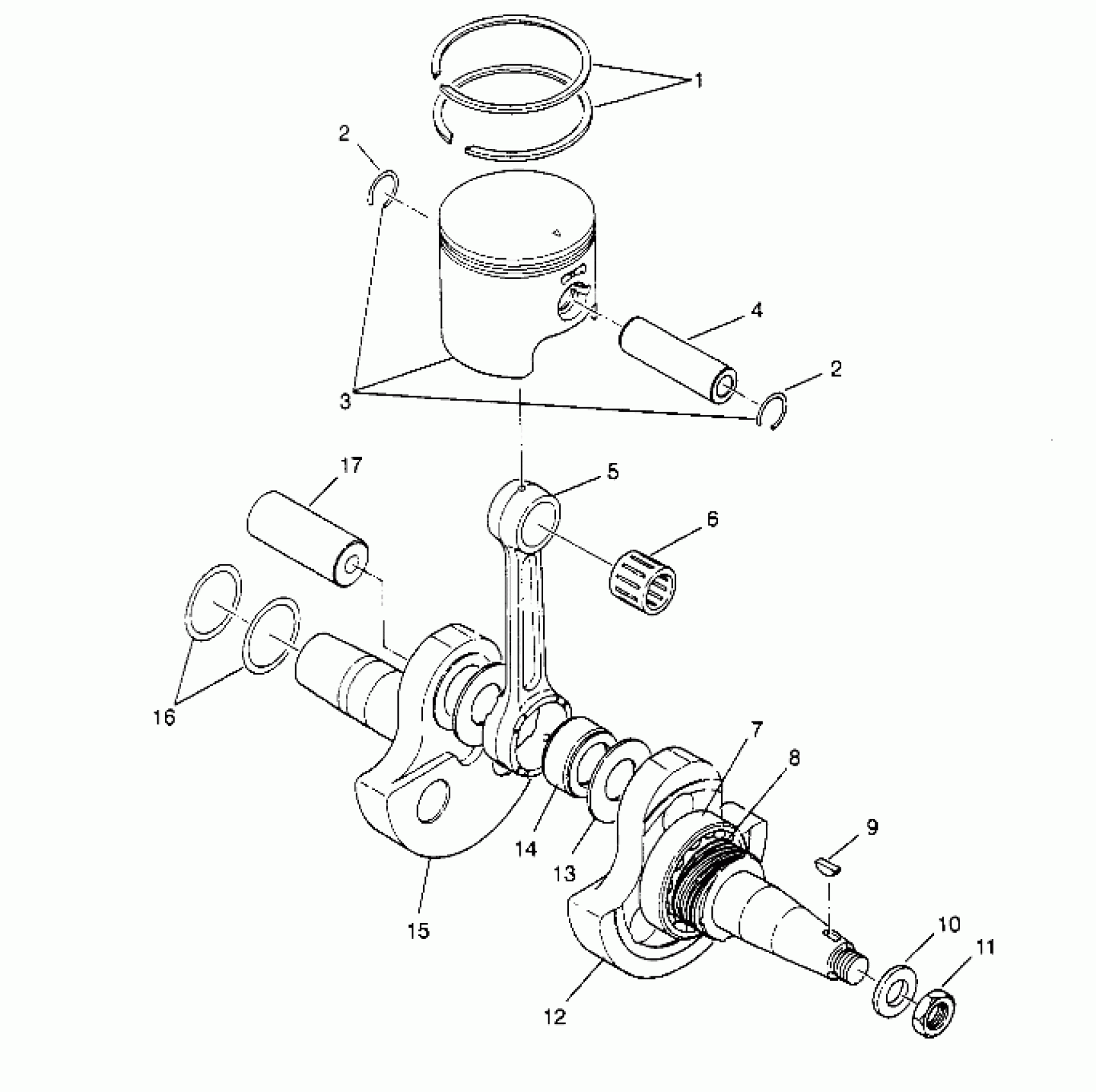 1
2
4
2
3
17
5
6
16
7
8
9
14
13
15
10
11
12