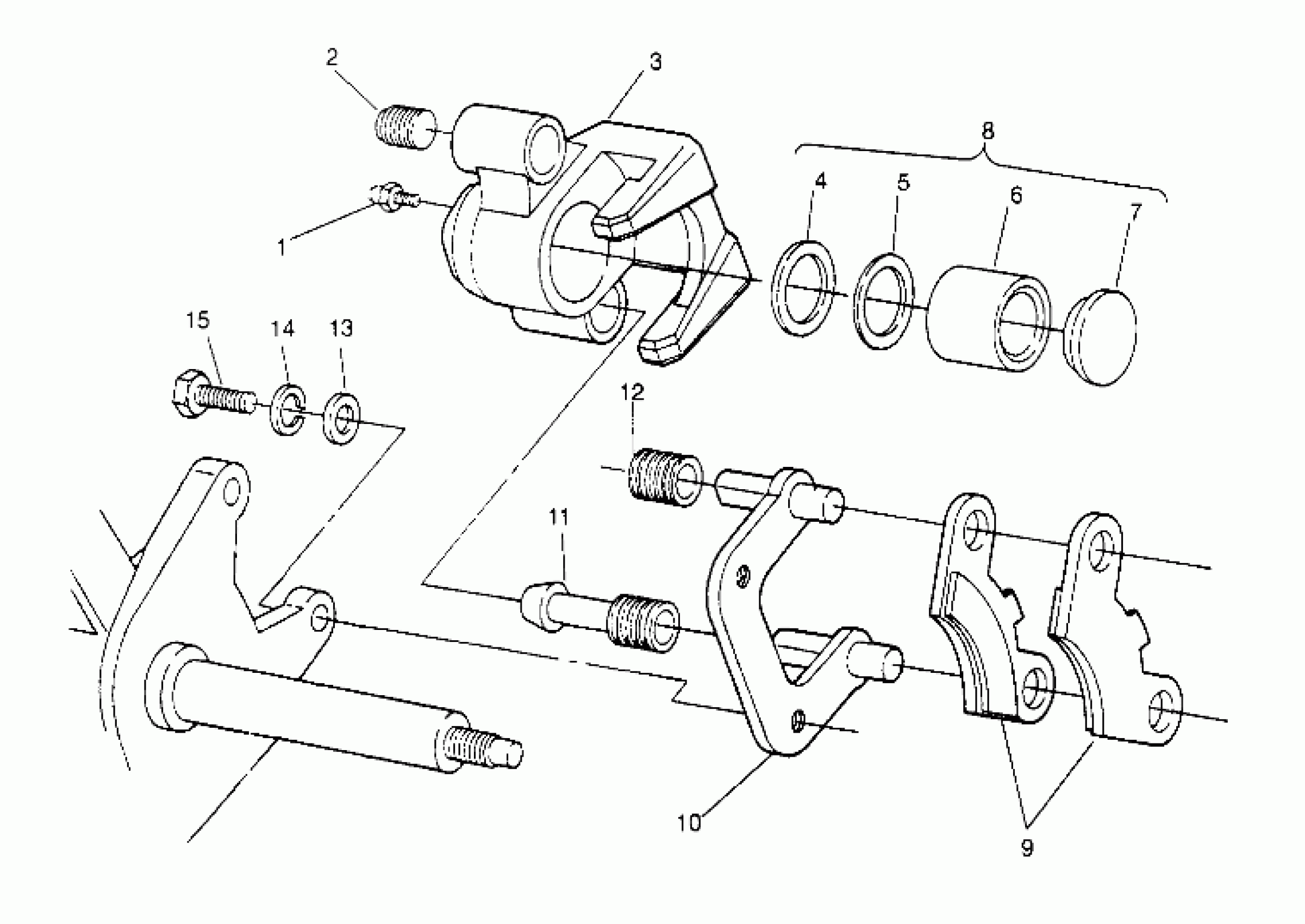 2
3
8
1
4
5
6
7
15
14
13
12
11
10
9