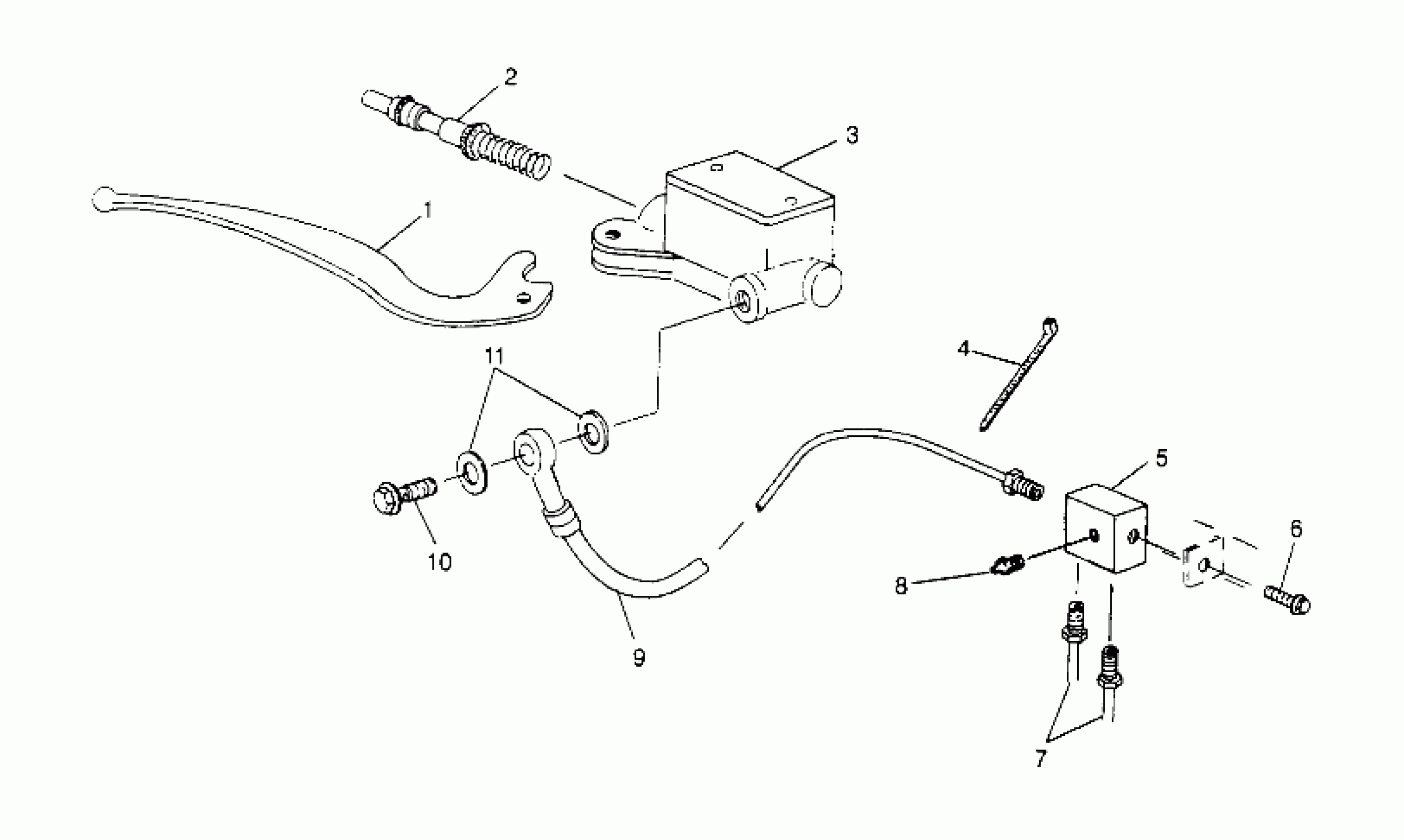 2
3
1
4
11
5
6
10
8
9
7