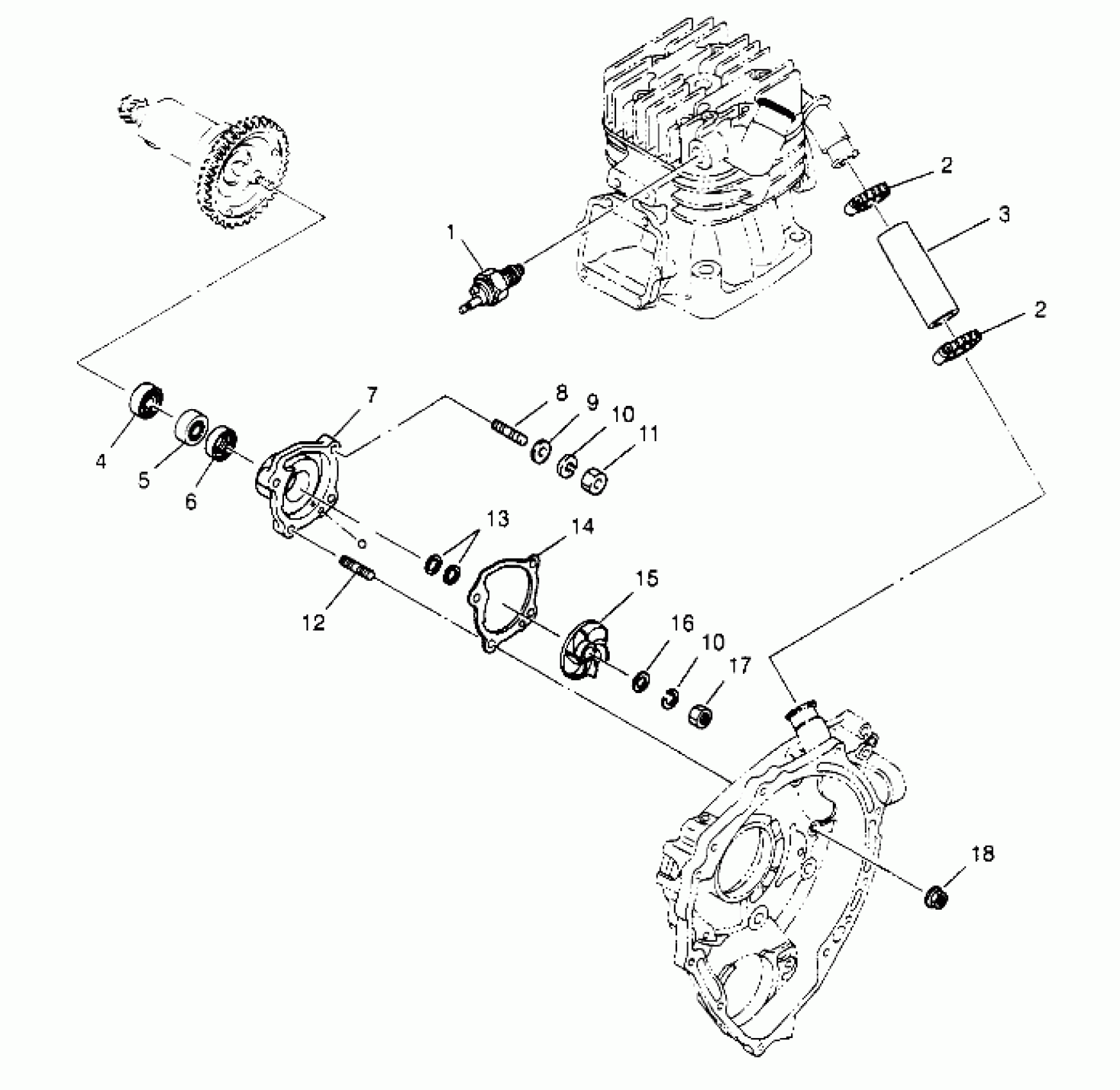 2
3
1
2
7
8
9
10
11
4
5
6
13
14
15
12
16
10
17
18