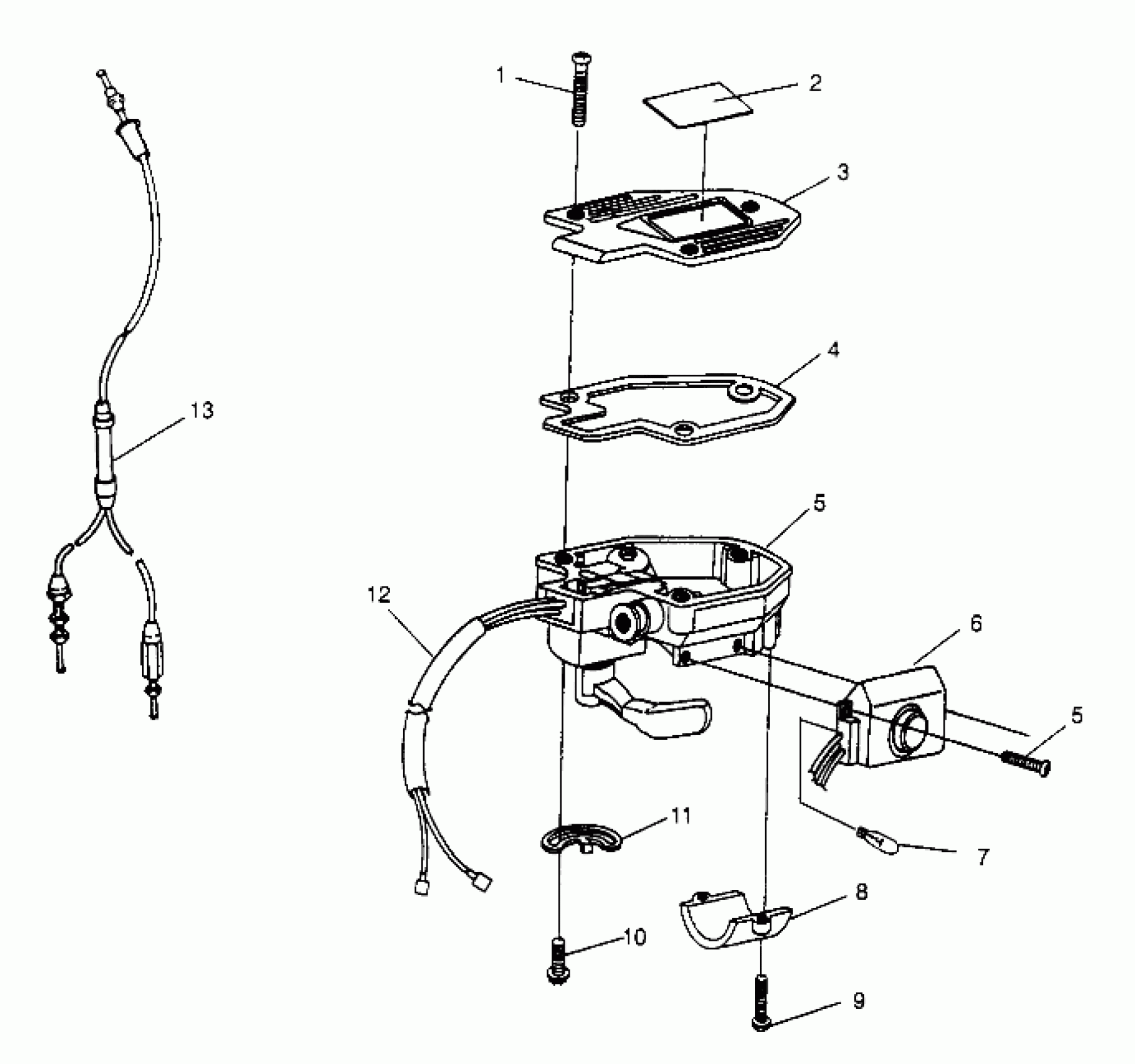 1
2
3
4
13
5
12
6
5
11
7
8
10
9