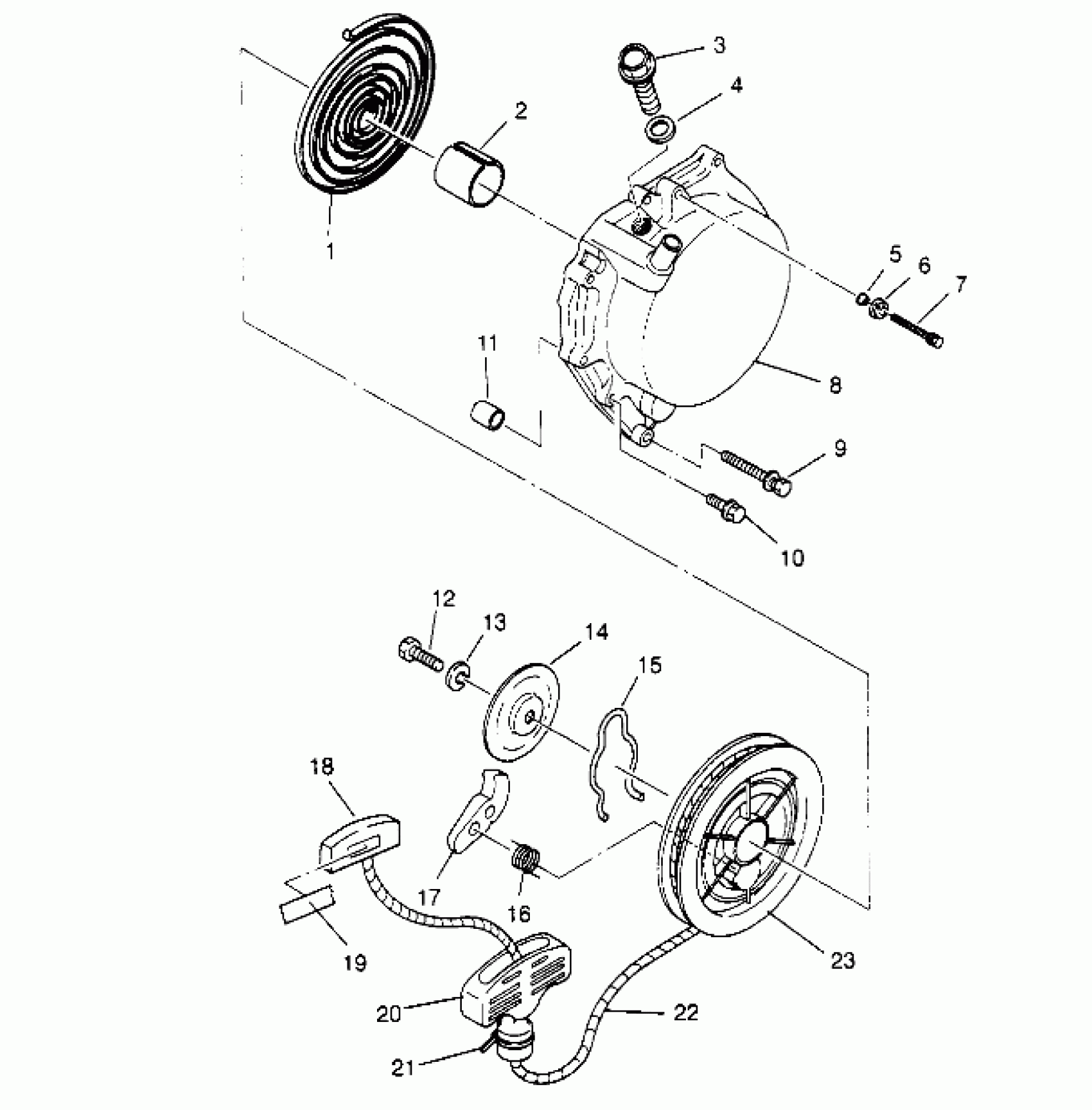 3
4
2
1
5
6
7
11
8
9
10
12
13
14
15
18
17
16
19
23
20
22
21