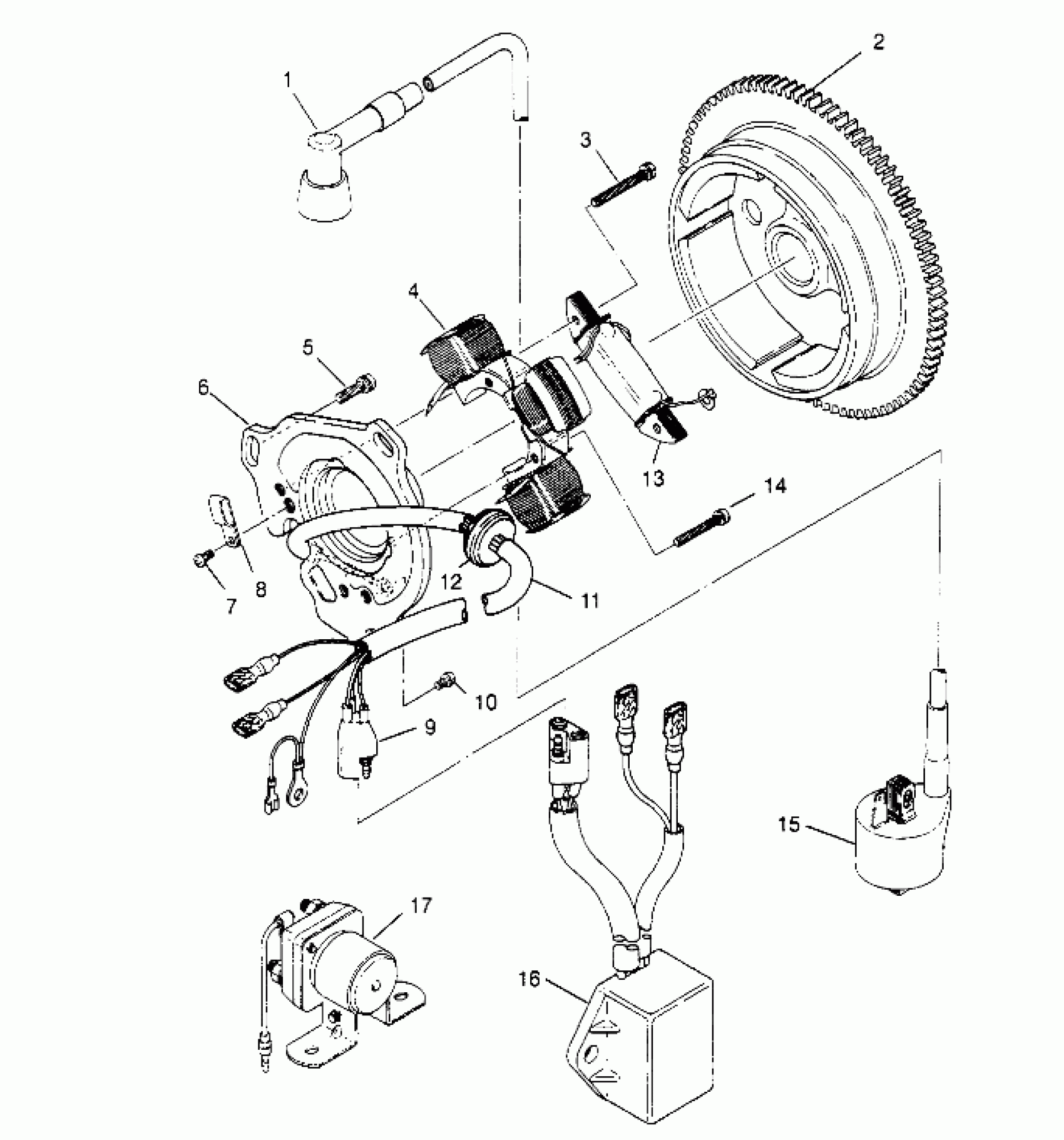 1
2
3
4
5
6
13
14
8
7
12
11
10
9
15
17
16