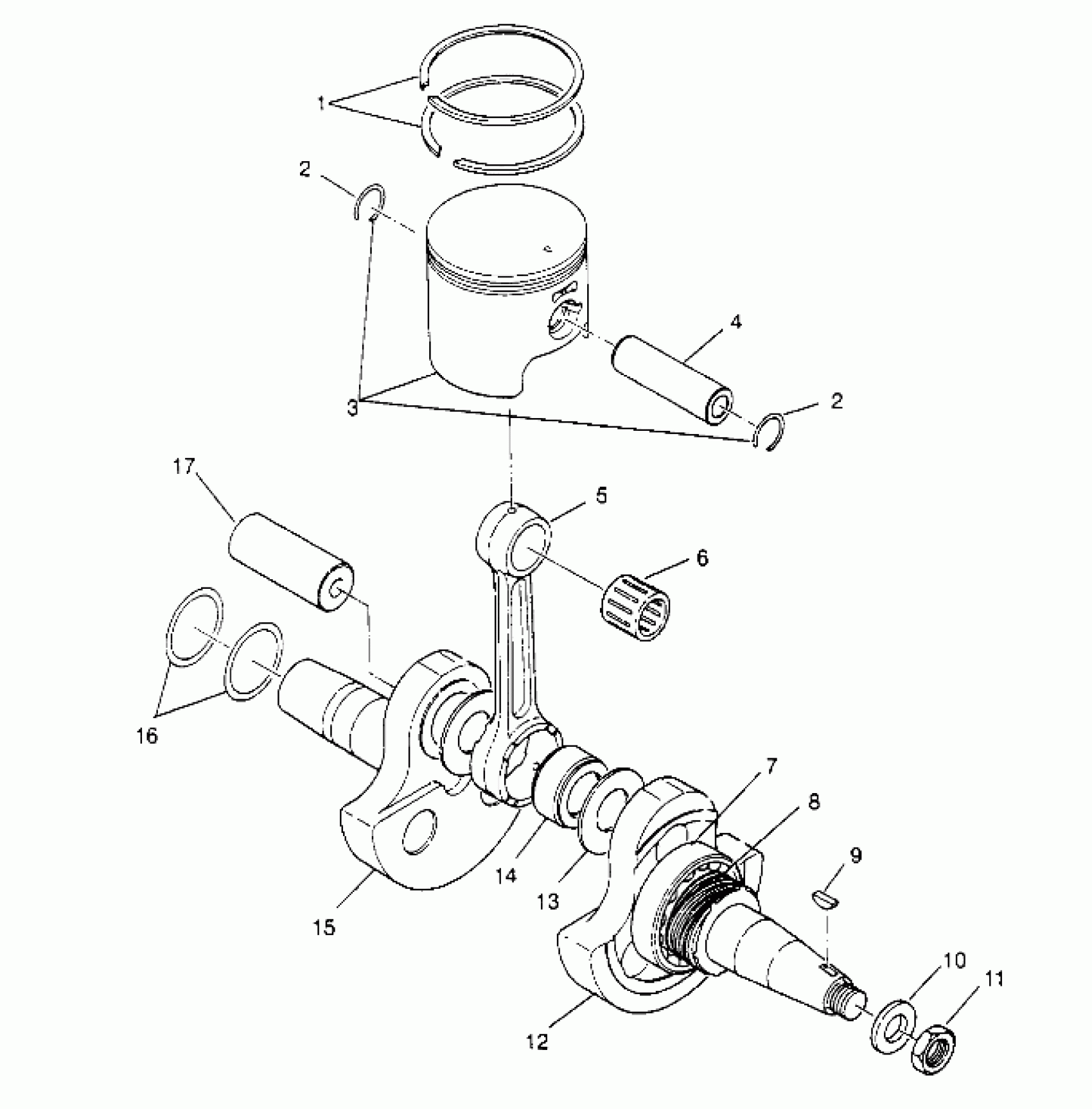 1
2
4
3
2
17
5
6
16
7
8
9
14
13
15
10
11
12