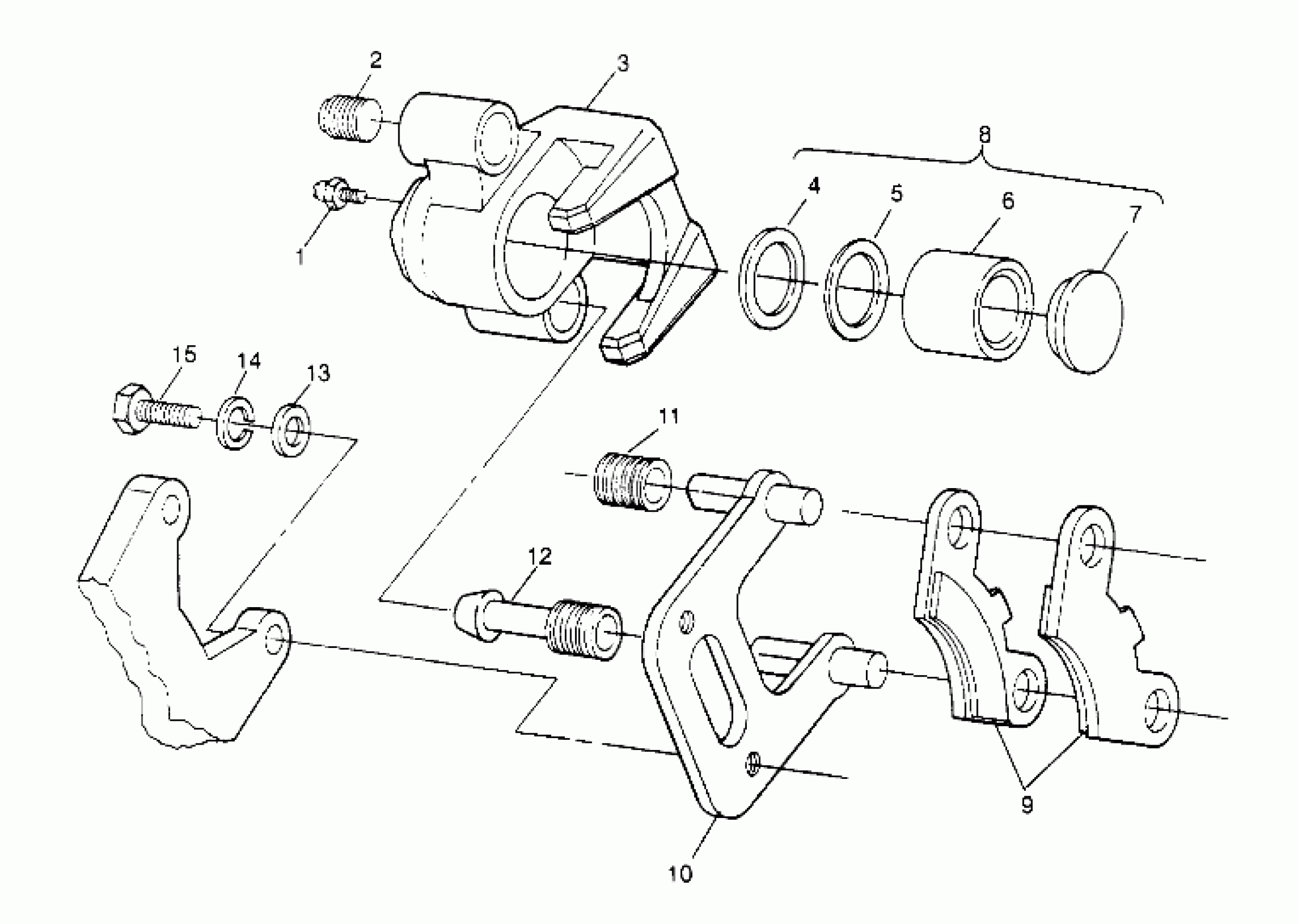 2
3
8
1
4
5
6
7
15
14
13
11
12
9
10