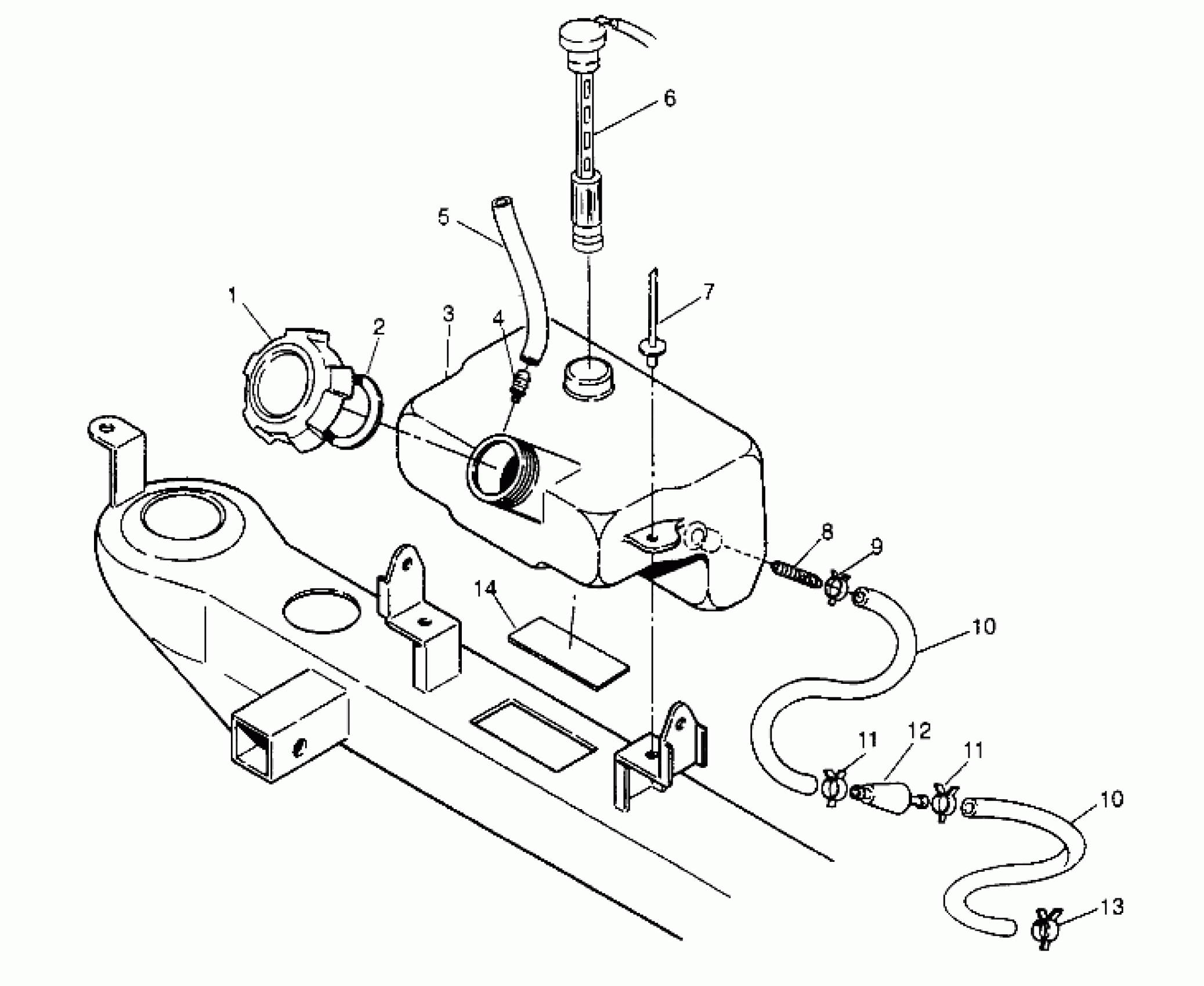 6
5
7
1
2
3
4
8
9
14
10
11
12
11
10
13