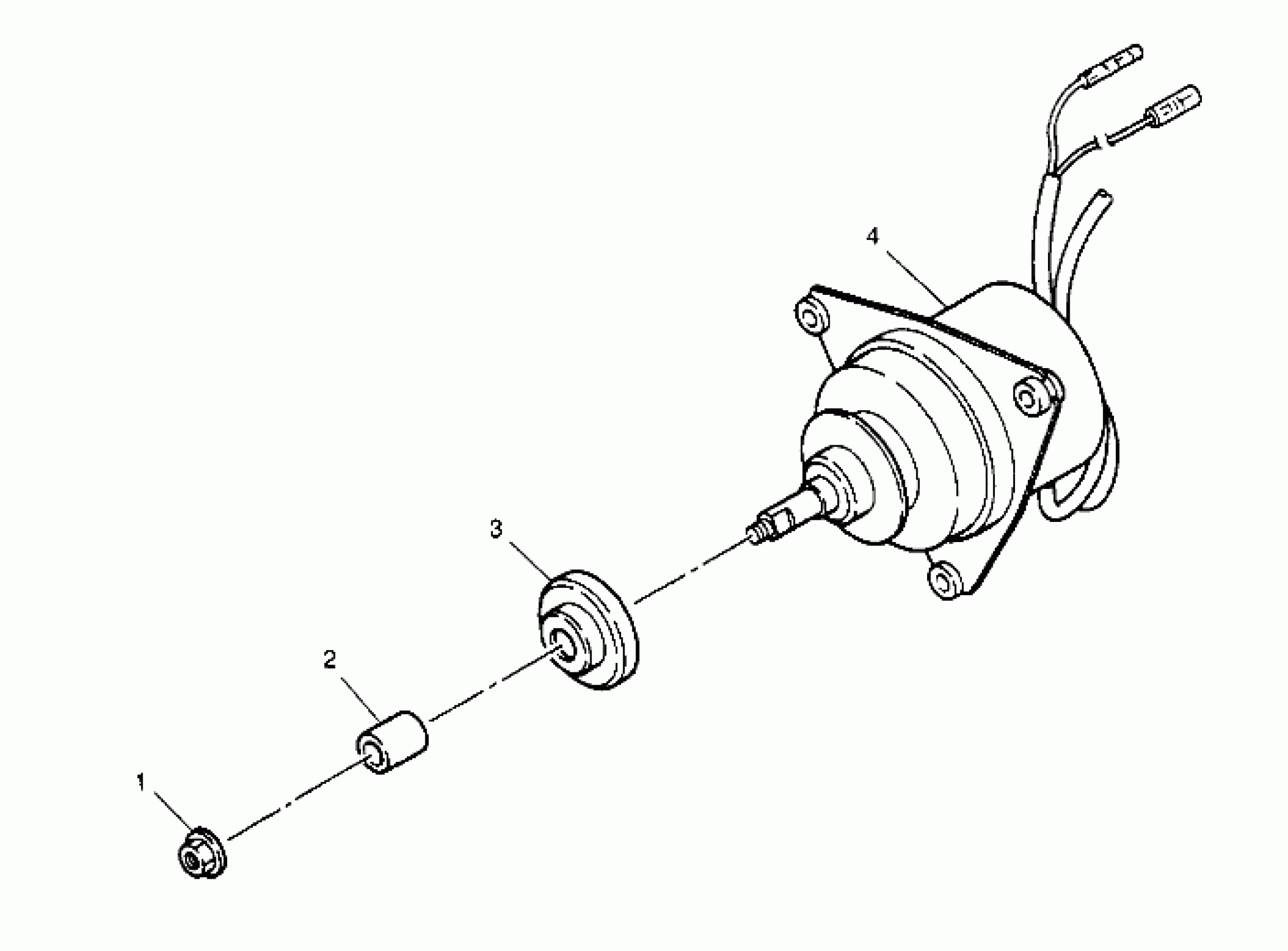 4
3
2
1