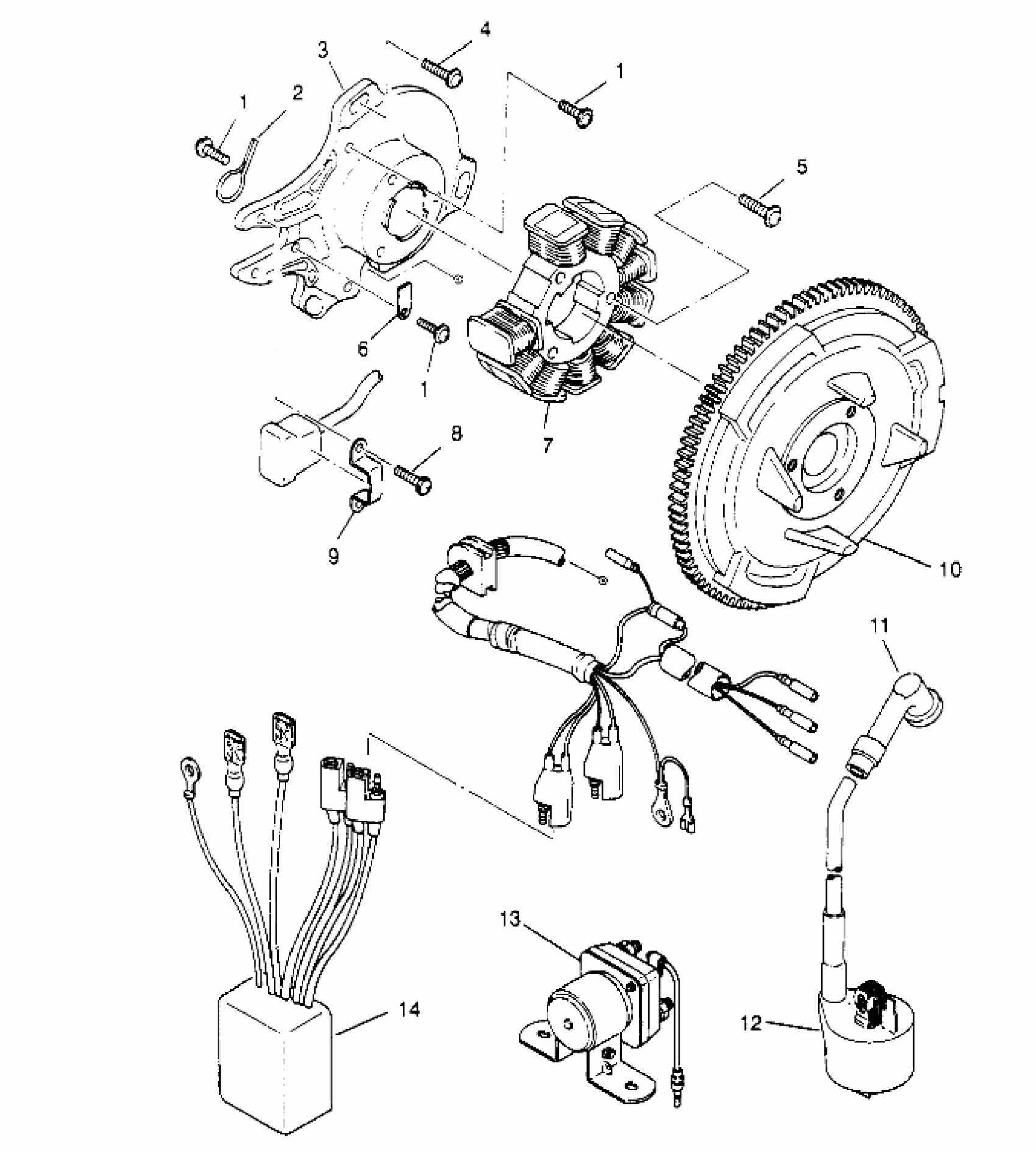 4
3
1
1
2
5
6
1
7
8
9
10
11
13
14
12