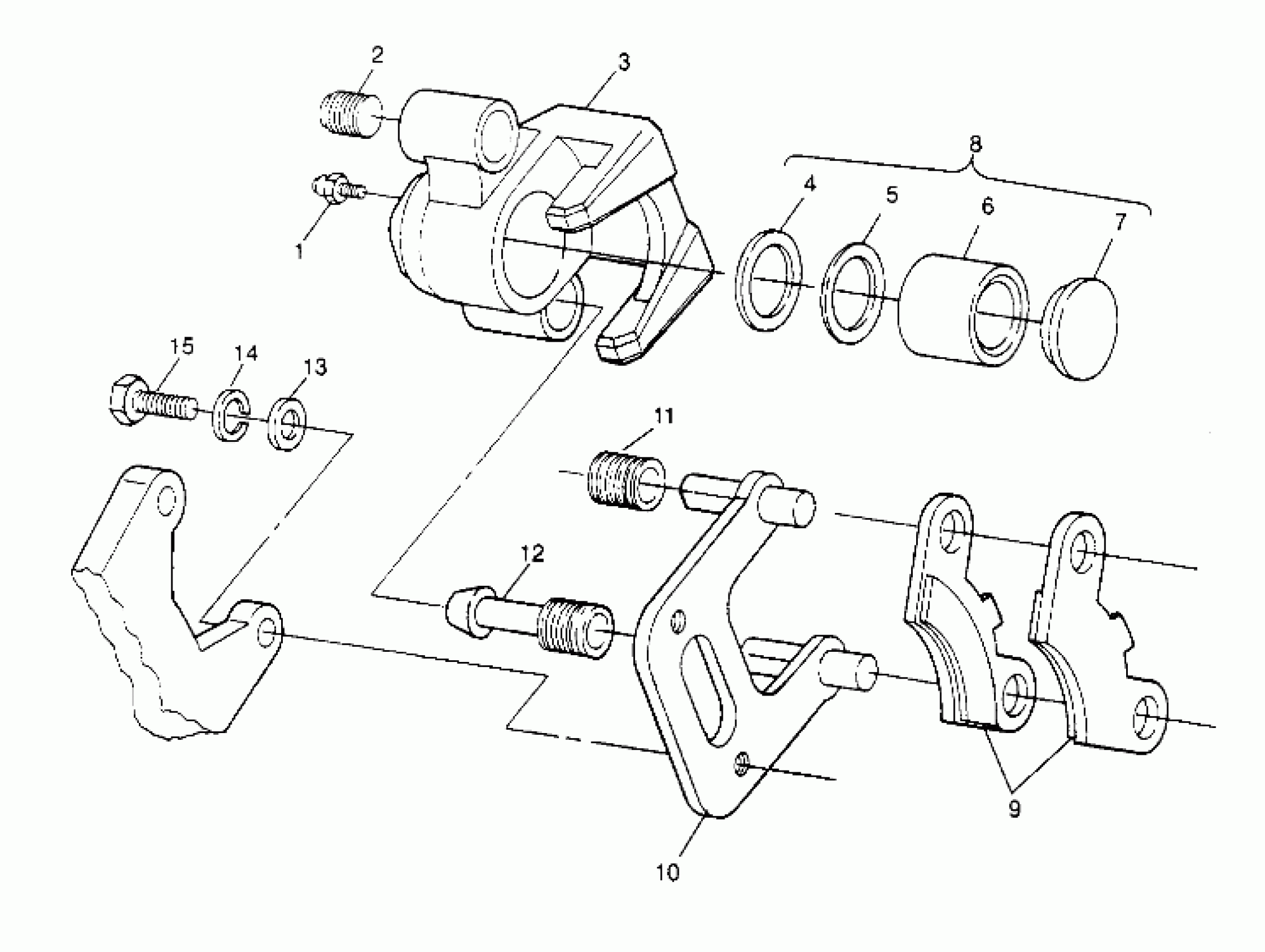 2
3
8
1
4
5
6
7
15
14
13
11
12
9
10