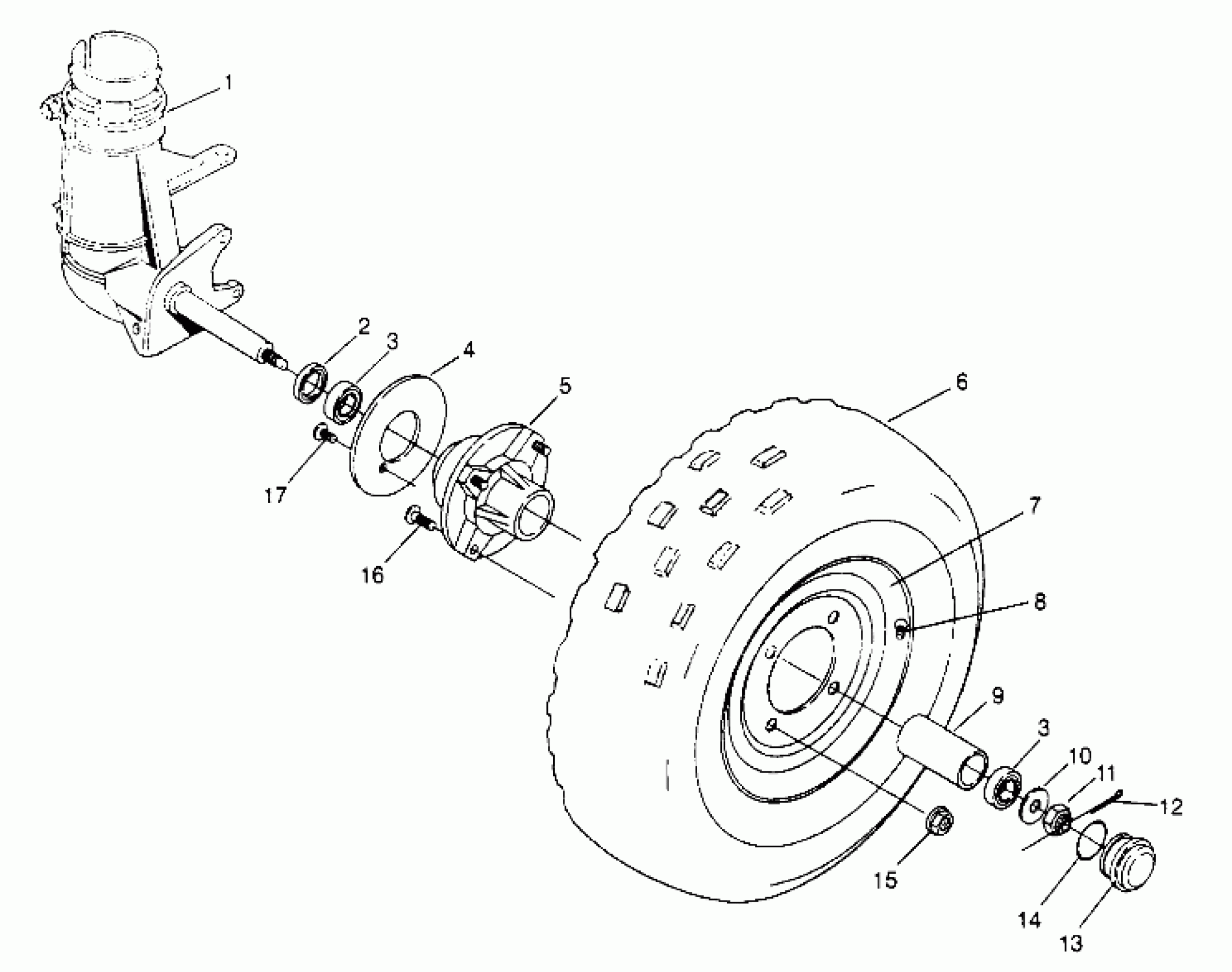 1
2
3
4
5
6
17
16
7
8
9
3
10
11
12
15
14
13