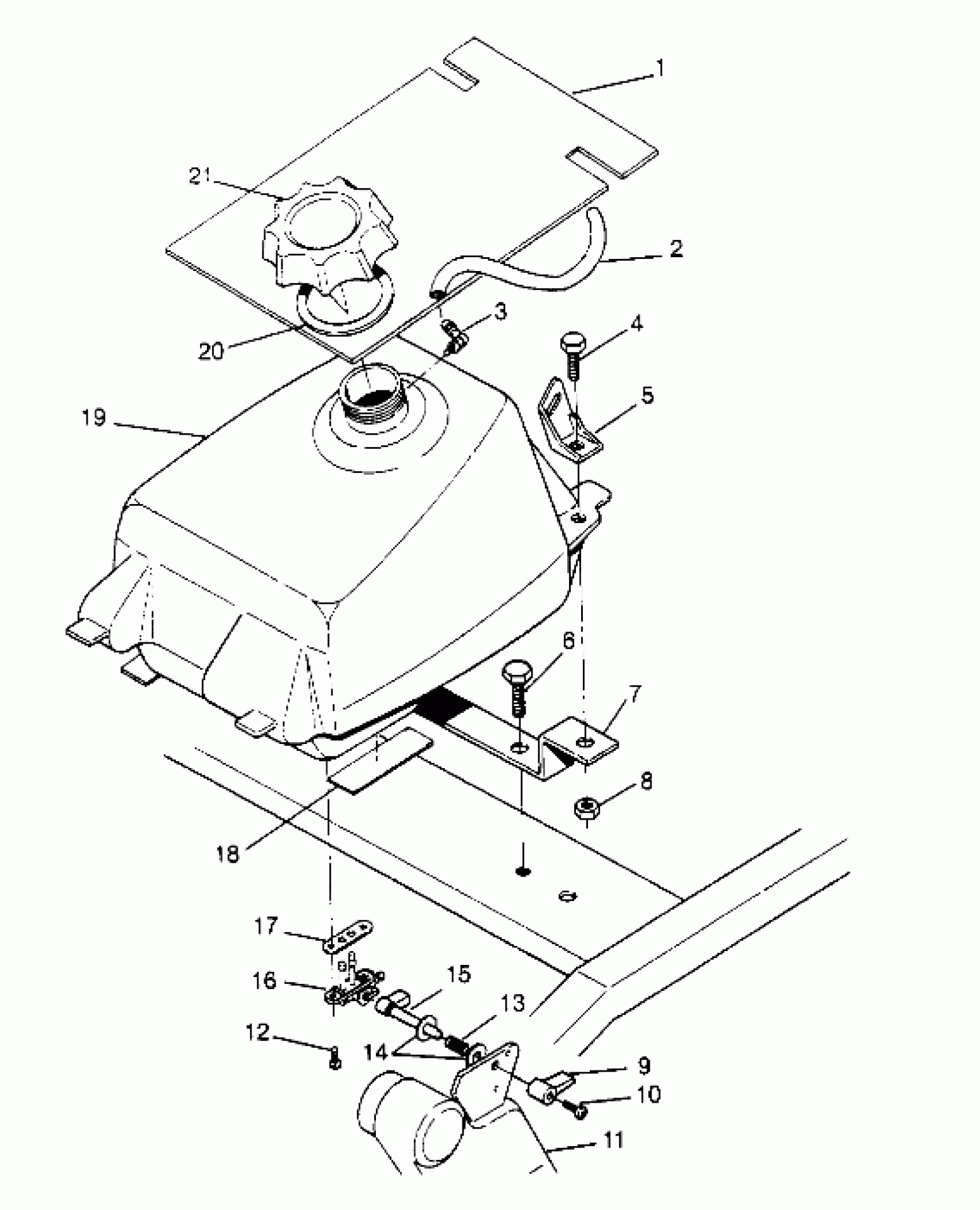 1
21
2
3
20
4
5
19
6
7
8
18
17
16
15
13
12
14
9
10
11