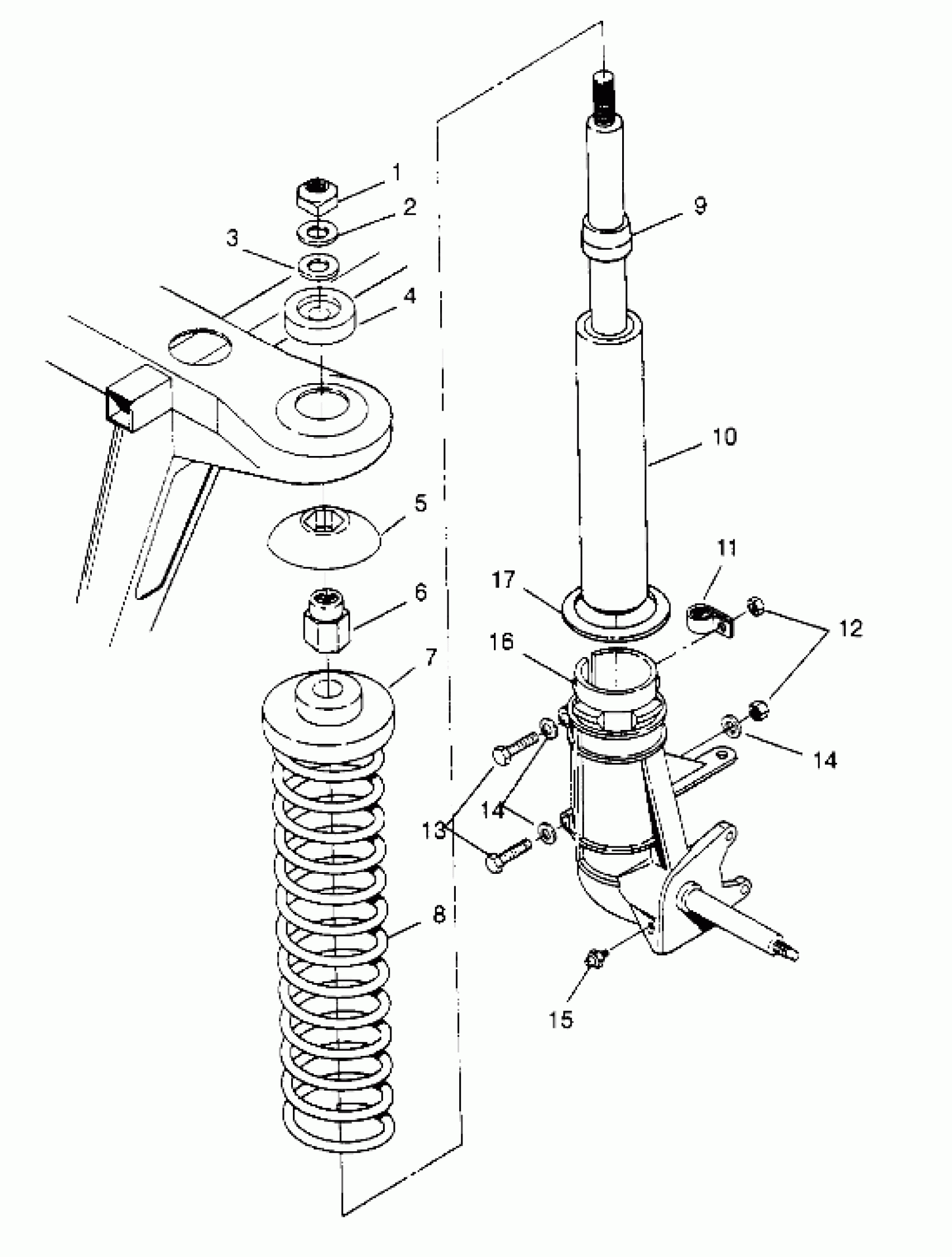 1
2
3
4
9
10
5
11
17
6
12
16
7
14
14
13
8
15