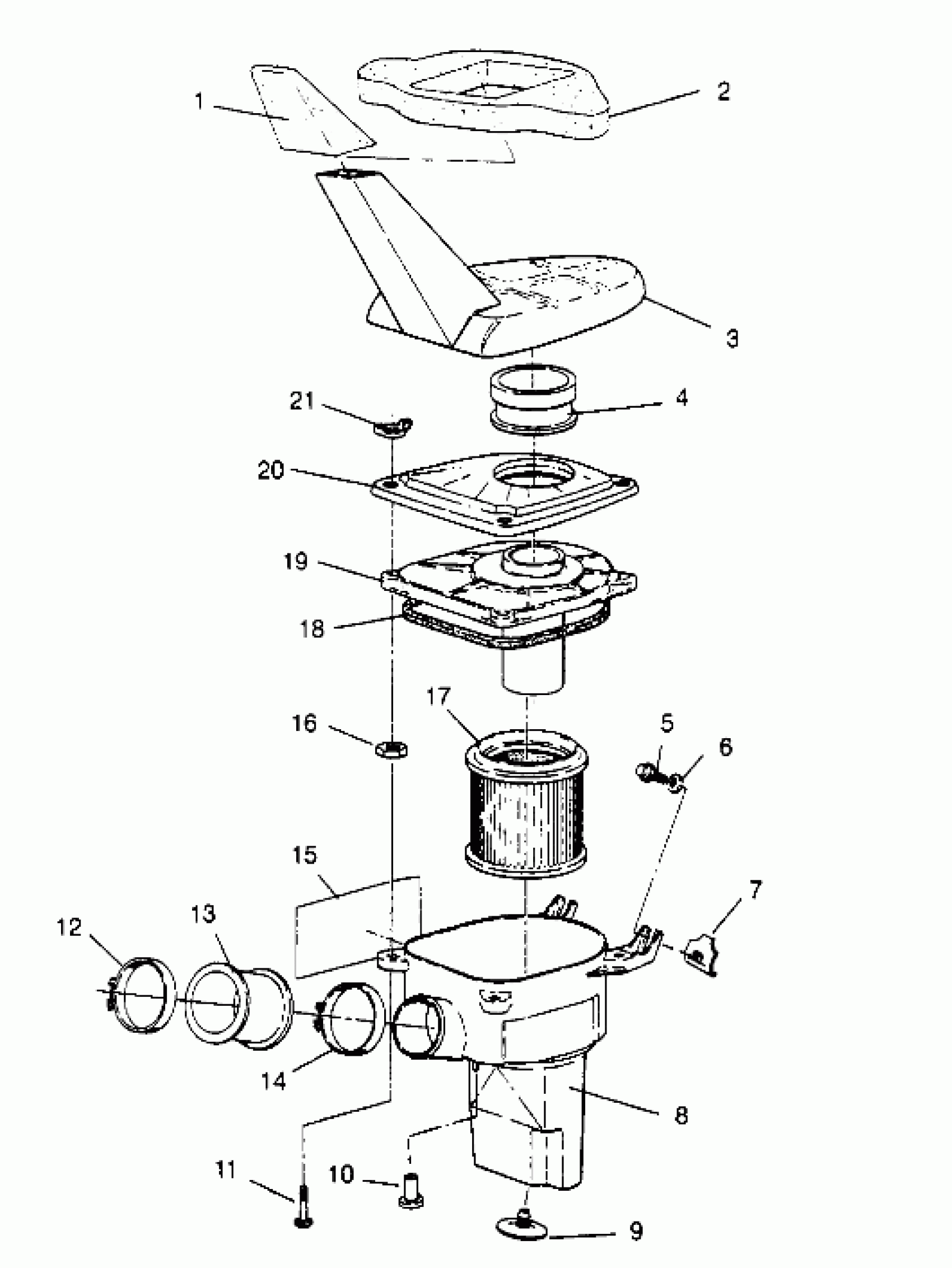 1
2
3
21
4
20
19
18
17
16
5
6
15
7
12
13
14
8
11
10
9