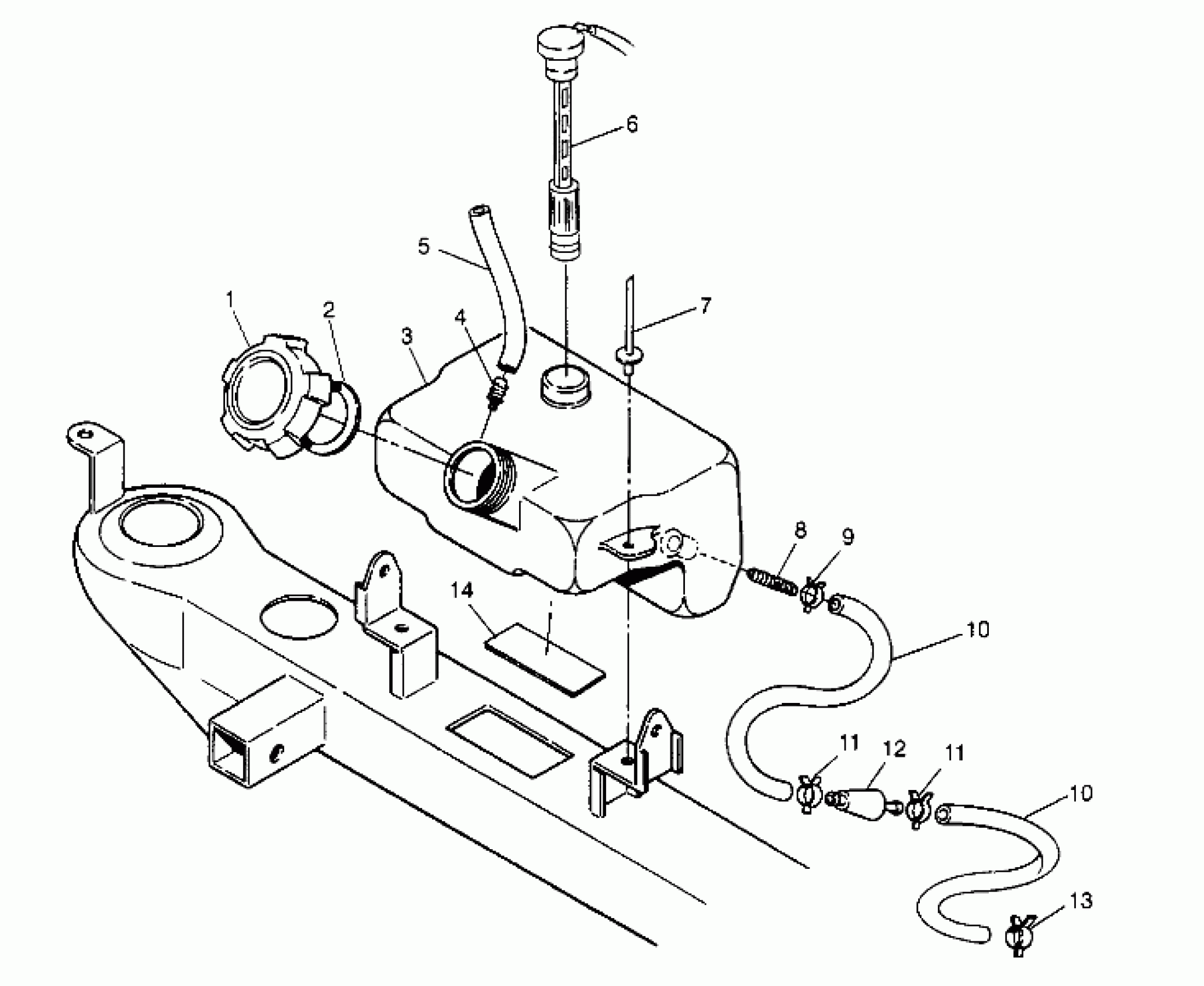 6
5
7
1
2
3
4
8
9
14
10
11
12
11
10
13